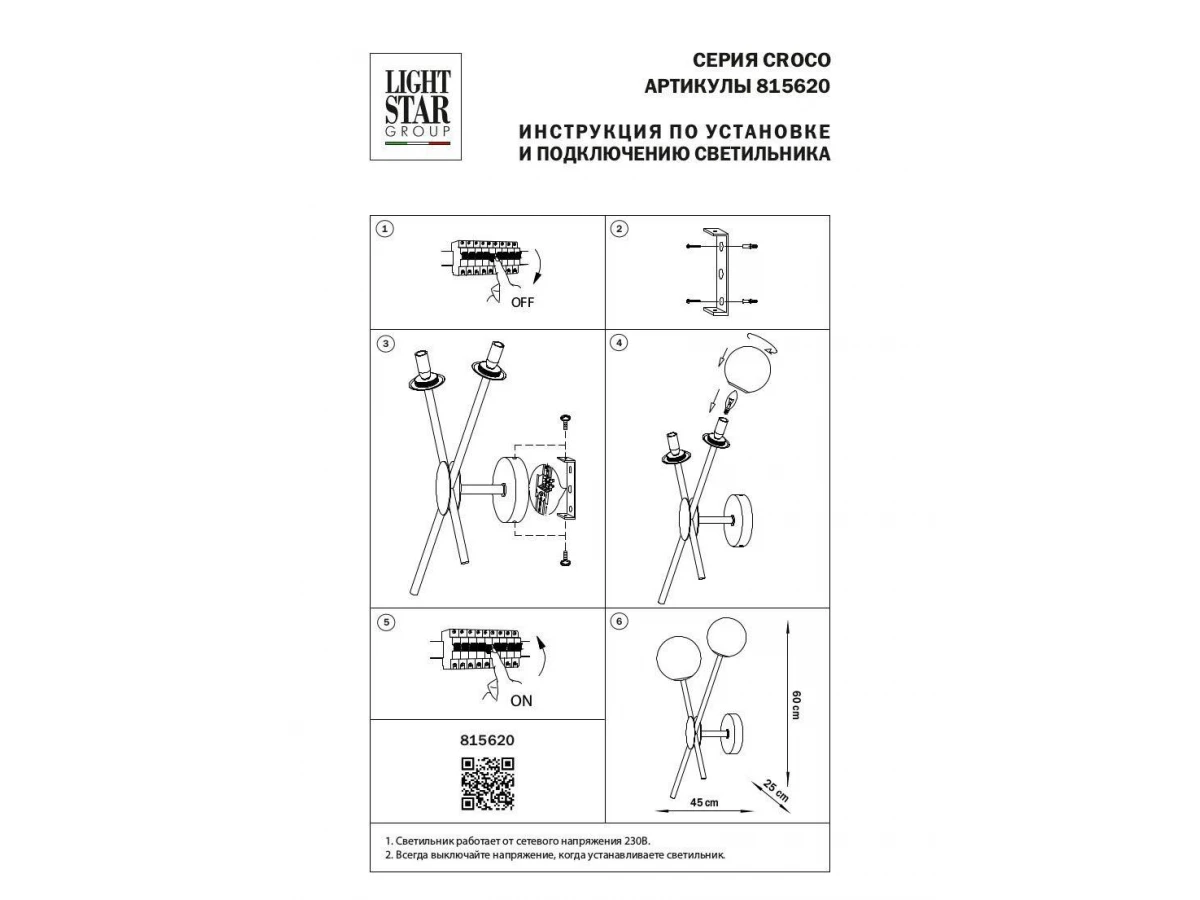 LIGHT STAR GROUP

СЕРИЯ CROCO
АРТИКУЛЫ 815620

ИНСТРУКЦИЯ ПО УСТАНОВКЕ
И ПОДКЛЮЧЕНИЮ СВЕТИЛЬНИКА

1
OFF

2

3

4

5
ON

6
60 cm
25 cm
45 cm

815620

1. Светильник работает от сетевого напряжения 230В.
2. Всегда выключайте напряжение, когда устанавливаете светильник.