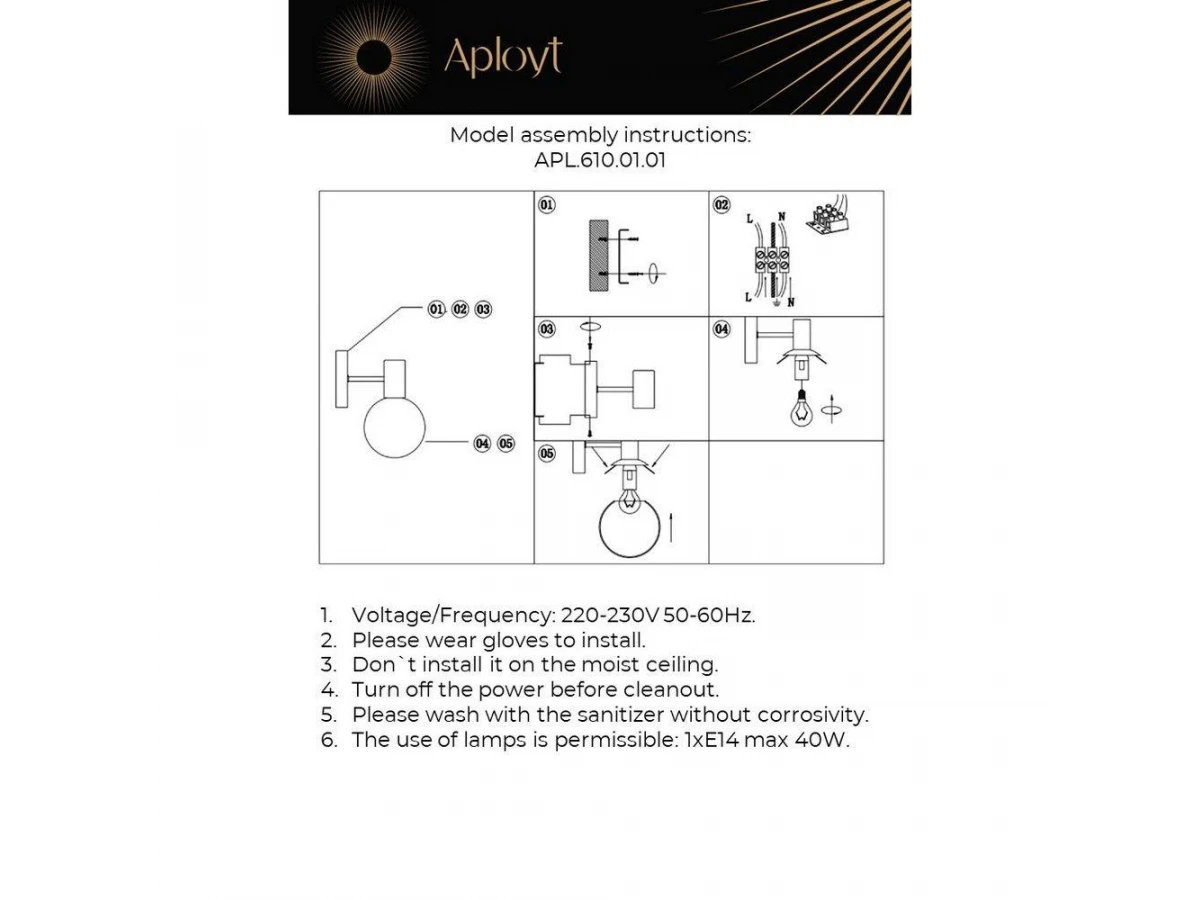 Aployt

Model assembly instructions:
APL.610.01.01

01 02 03

04 05

01

02
L N
L N

03

04

05

1. Voltage/Frequency: 220-230V 50-60Hz.
2. Please wear gloves to install.
3. Don`t install it on the moist ceiling.
4. Turn off the power before cleanout.
5. Please wash with the sanitizer without corrosivity.
6. The use of lamps is permissible: 1xE14 max 40W.