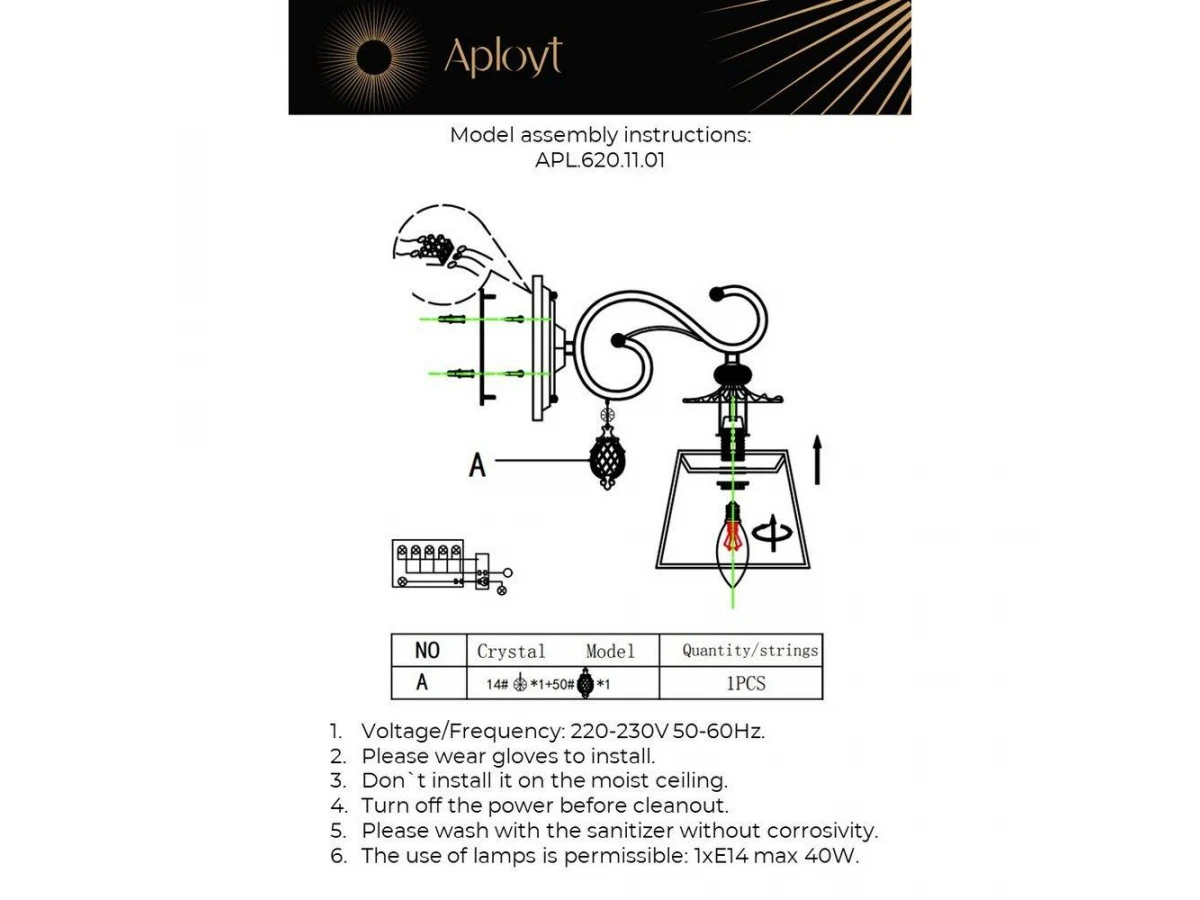 Aployt

Model assembly instructions:
APL.620.11.01

A

| NO | Crystal Model | Quantity/strings |
|---|---|---|
| A | 14# *1+50# *1 | 1PCS |

1. Voltage/Frequency: 220-230V 50-60Hz.
2. Please wear gloves to install.
3. Don`t install it on the moist ceiling.
4. Turn off the power before cleanout.
5. Please wash with the sanitizer without corrosivity.
6. The use of lamps is permissible: 1xE14 max 40W.