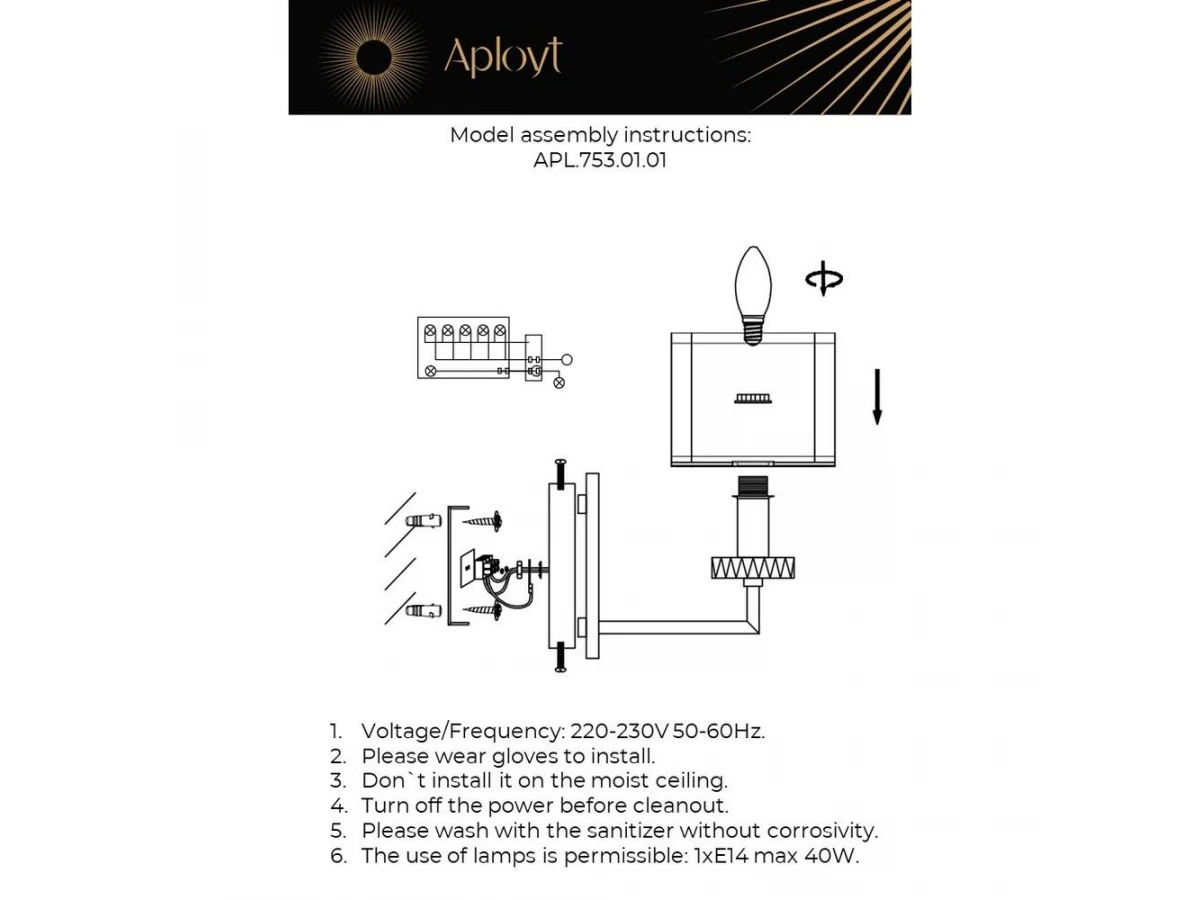 Aployt

Model assembly instructions:
APL.753.01.01

1. Voltage/Frequency: 220-230V 50-60Hz.
2. Please wear gloves to install.
3. Don`t install it on the moist ceiling.
4. Turn off the power before cleanout.
5. Please wash with the sanitizer without corrosivity.
6. The use of lamps is permissible: 1xE14 max 40W.