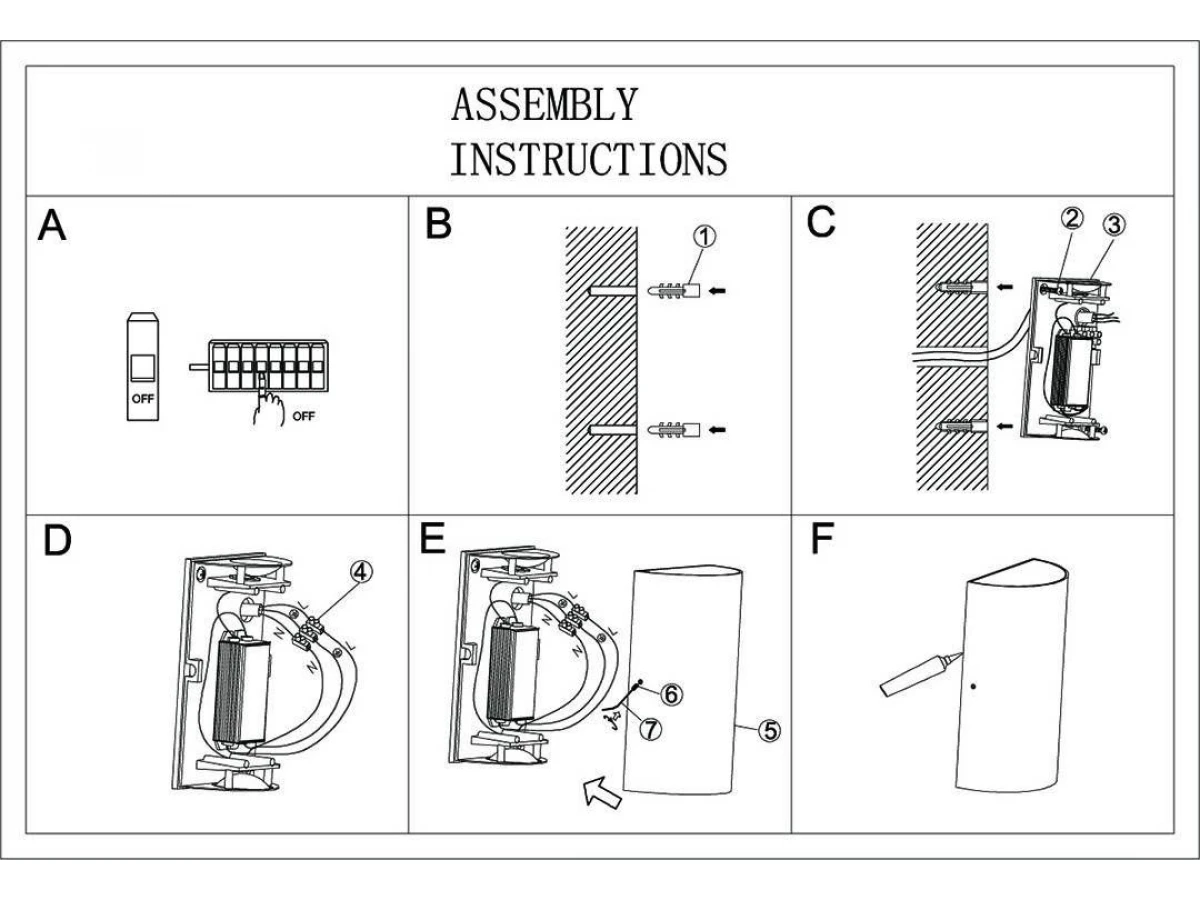 ASSEMBLY
INSTRUCTIONS

A

OFF

OFF

B

①

C

②

③

D

④

L

N

N

L

E

L

N

N

L

⑥

⑦

⑤

F