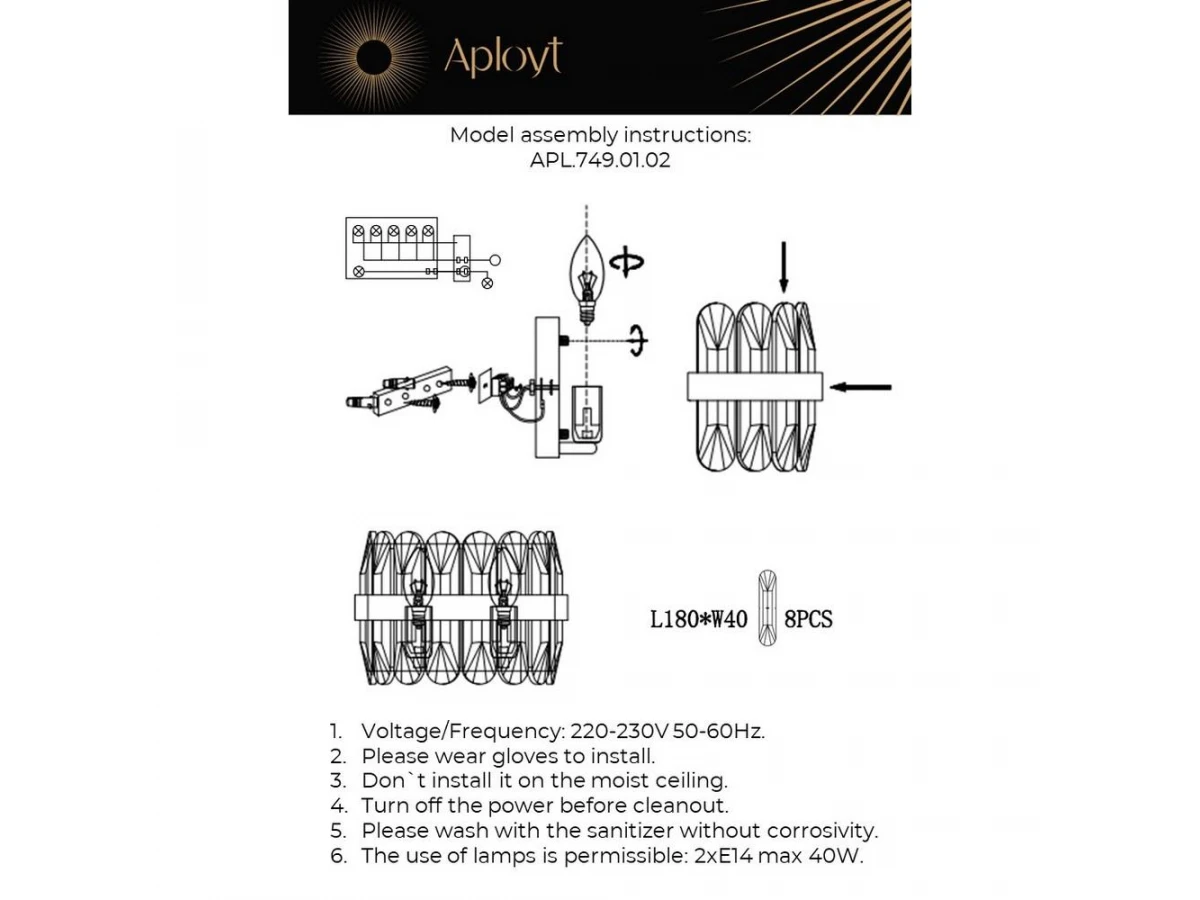 Aployt

Model assembly instructions:
APL.749.01.02

L180*W40 8PCS

1. Voltage/Frequency: 220-230V 50-60Hz.
2. Please wear gloves to install.
3. Don`t install it on the moist ceiling.
4. Turn off the power before cleanout.
5. Please wash with the sanitizer without corrosivity.
6. The use of lamps is permissible: 2xE14 max 40W.