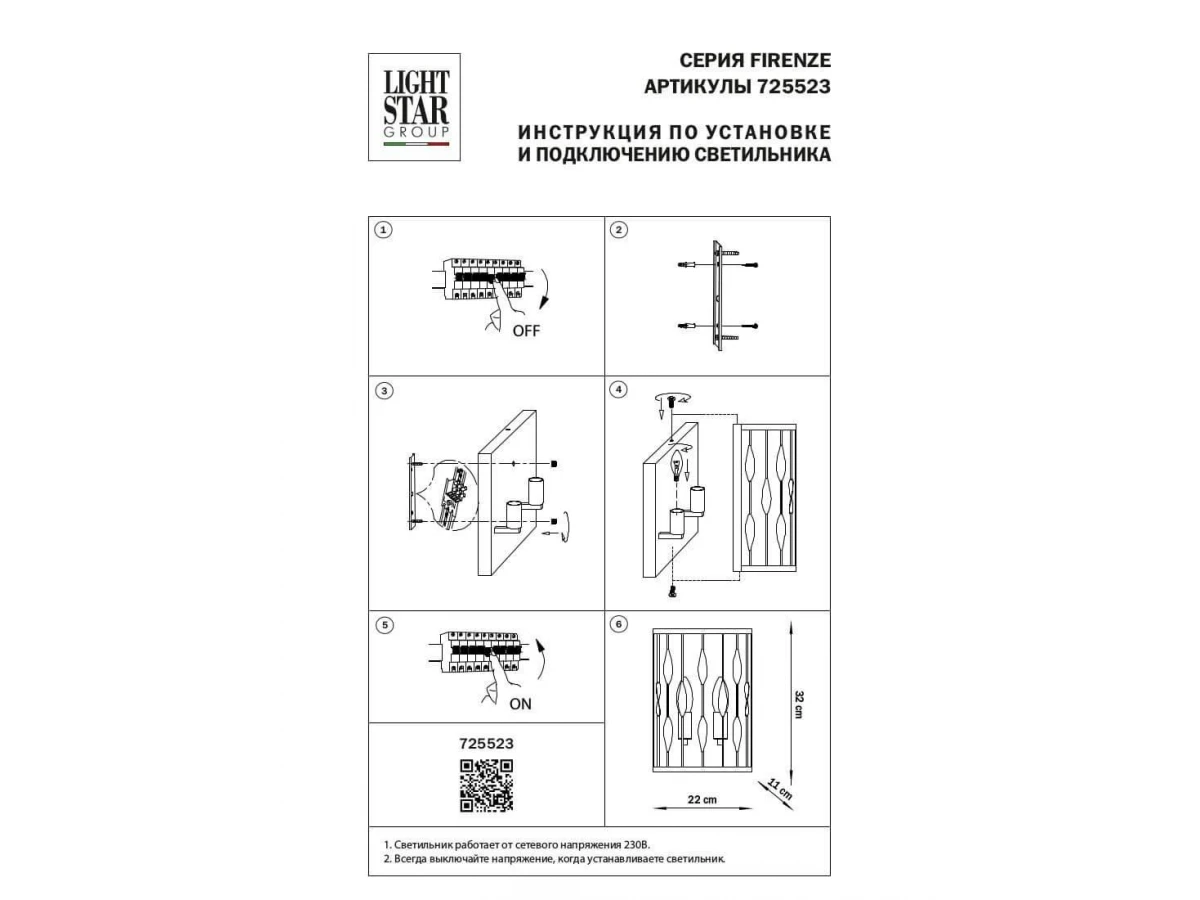 LIGHT STAR GROUP

СЕРИЯ FIRENZE
АРТИКУЛЫ 725523

ИНСТРУКЦИЯ ПО УСТАНОВКЕ
И ПОДКЛЮЧЕНИЮ СВЕТИЛЬНИКА

1

OFF

2

3

4

5

ON

6

32 cm

11 cm

22 cm

725523

1. Светильник работает от сетевого напряжения 230В.
2. Всегда выключайте напряжение, когда устанавливаете светильник.