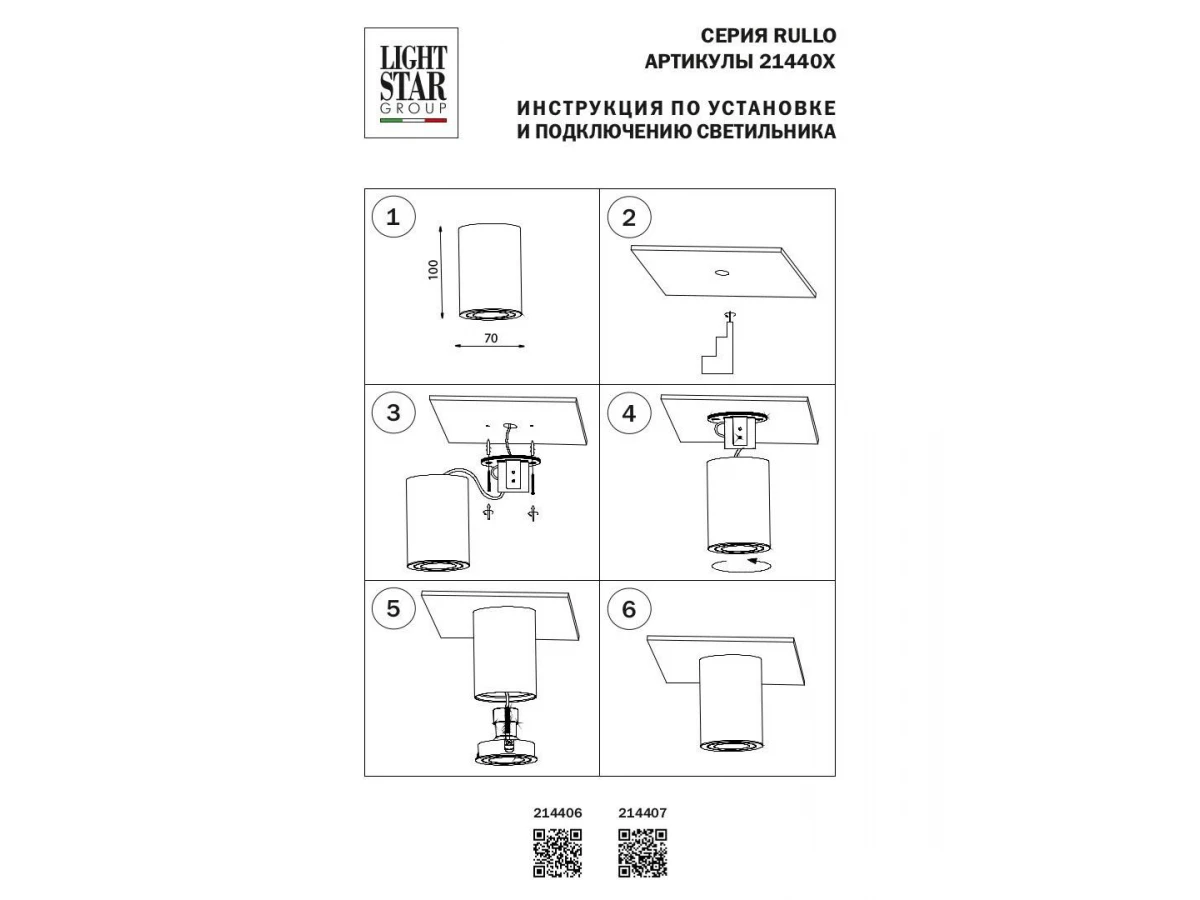 LIGHT STAR GROUP

СЕРИЯ RULLO
АРТИКУЛЫ 21440X

ИНСТРУКЦИЯ ПО УСТАНОВКЕ
И ПОДКЛЮЧЕНИЮ СВЕТИЛЬНИКА

1

100

70

2

3

4

5

6

214406 214407