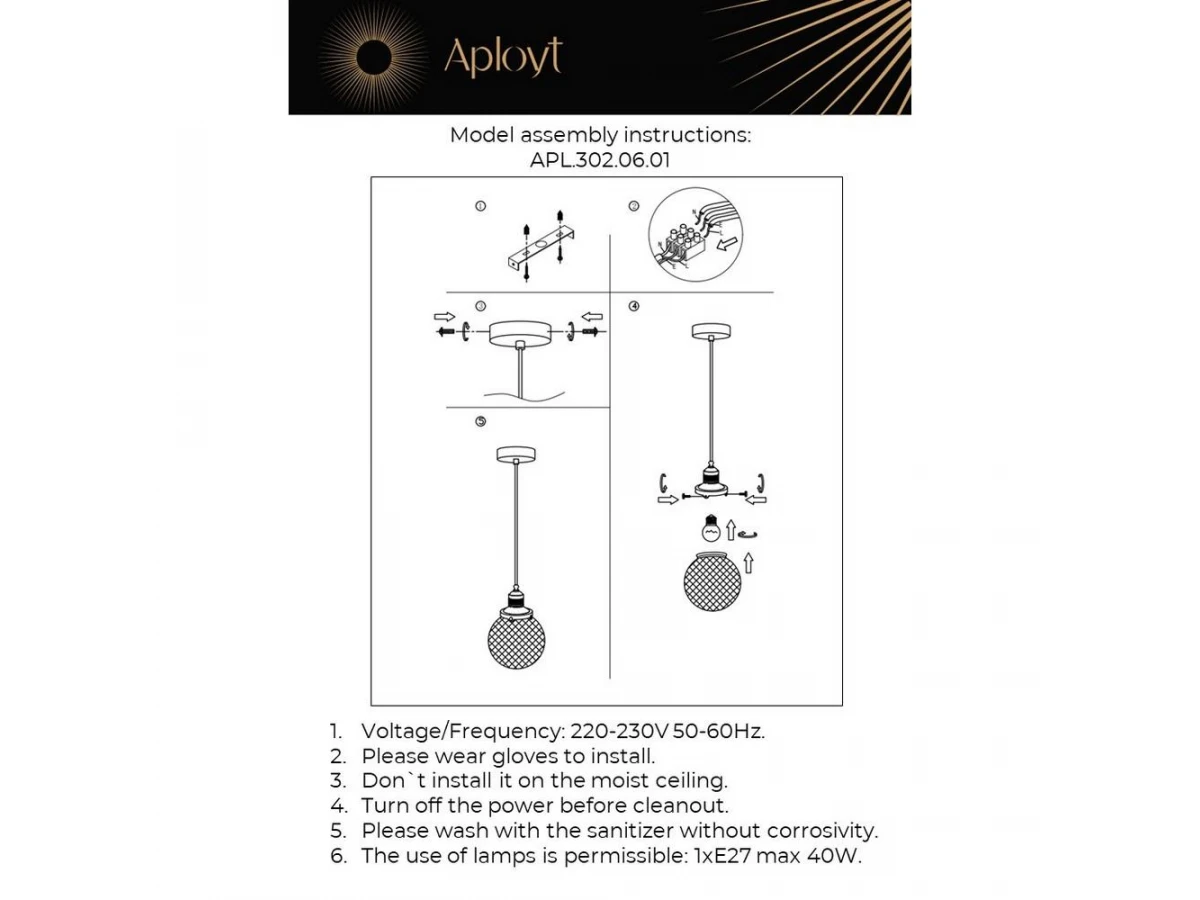 Aployt

Model assembly instructions:
APL.302.06.01

①
②
③
④
⑤

1. Voltage/Frequency: 220-230V 50-60Hz.
2. Please wear gloves to install.
3. Don`t install it on the moist ceiling.
4. Turn off the power before cleanout.
5. Please wash with the sanitizer without corrosivity.
6. The use of lamps is permissible: 1xE27 max 40W.