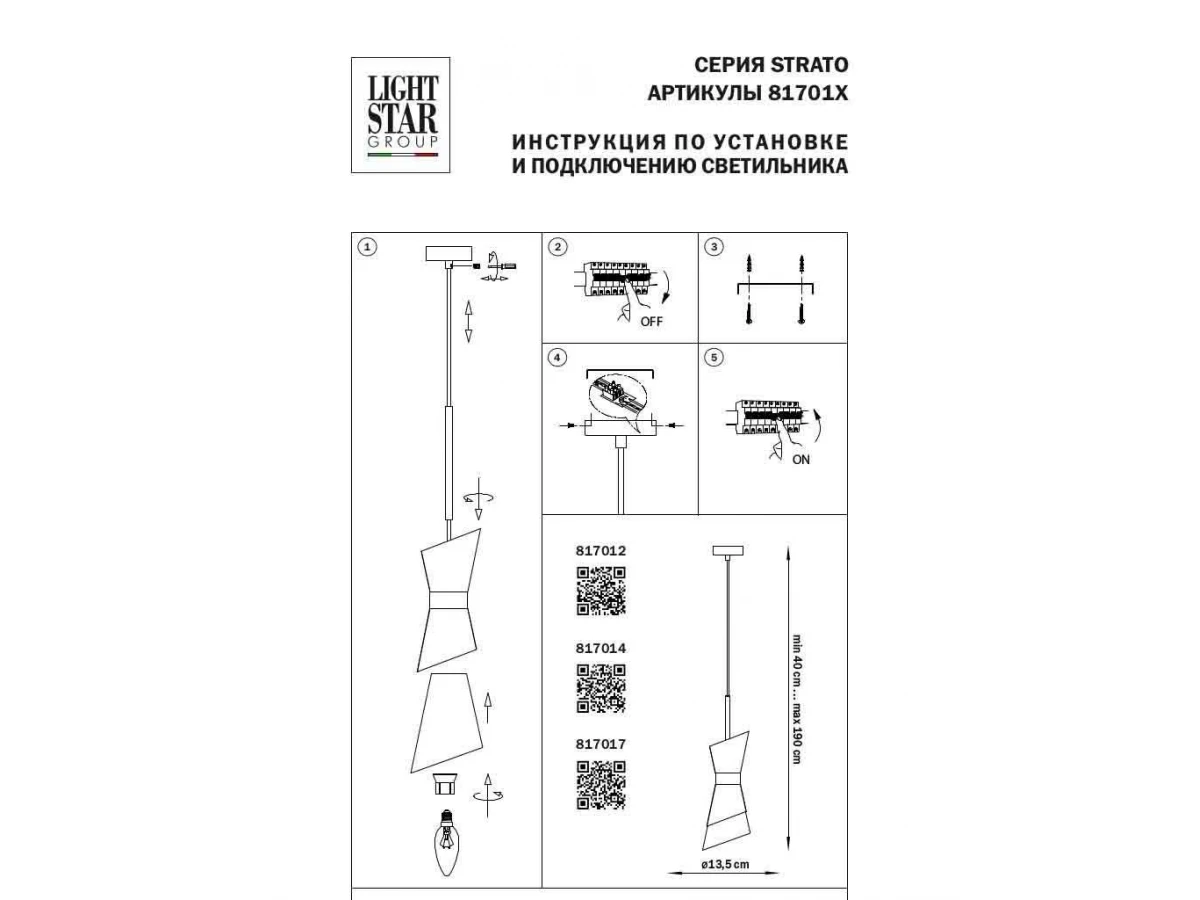 LIGHT STAR GROUP

СЕРИЯ STRATO
АРТИКУЛЫ 81701X

ИНСТРУКЦИЯ ПО УСТАНОВКЕ
И ПОДКЛЮЧЕНИЮ СВЕТИЛЬНИКА

1

2

OFF

3

4

5

ON

817012

817014

817017

min 40 cm... max 190 cm

ø13,5 cm