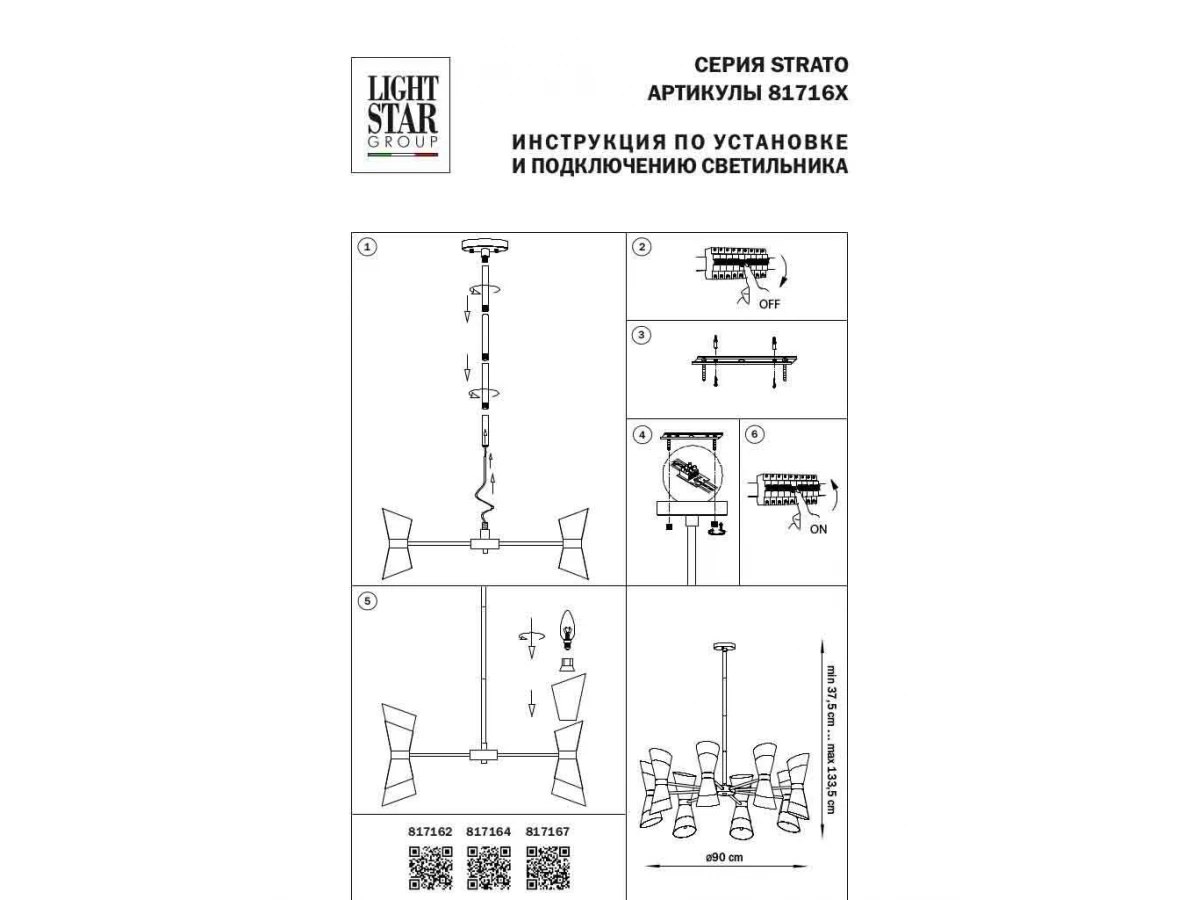 LIGHT STAR GROUP

СЕРИЯ STRATO
АРТИКУЛЫ 81716X

ИНСТРУКЦИЯ ПО УСТАНОВКЕ
И ПОДКЛЮЧЕНИЮ СВЕТИЛЬНИКА

1

2

OFF

3

4

6

ON

5

min 37,5 cm ... max 133,5 cm

ø90 cm

817162 817164 817167