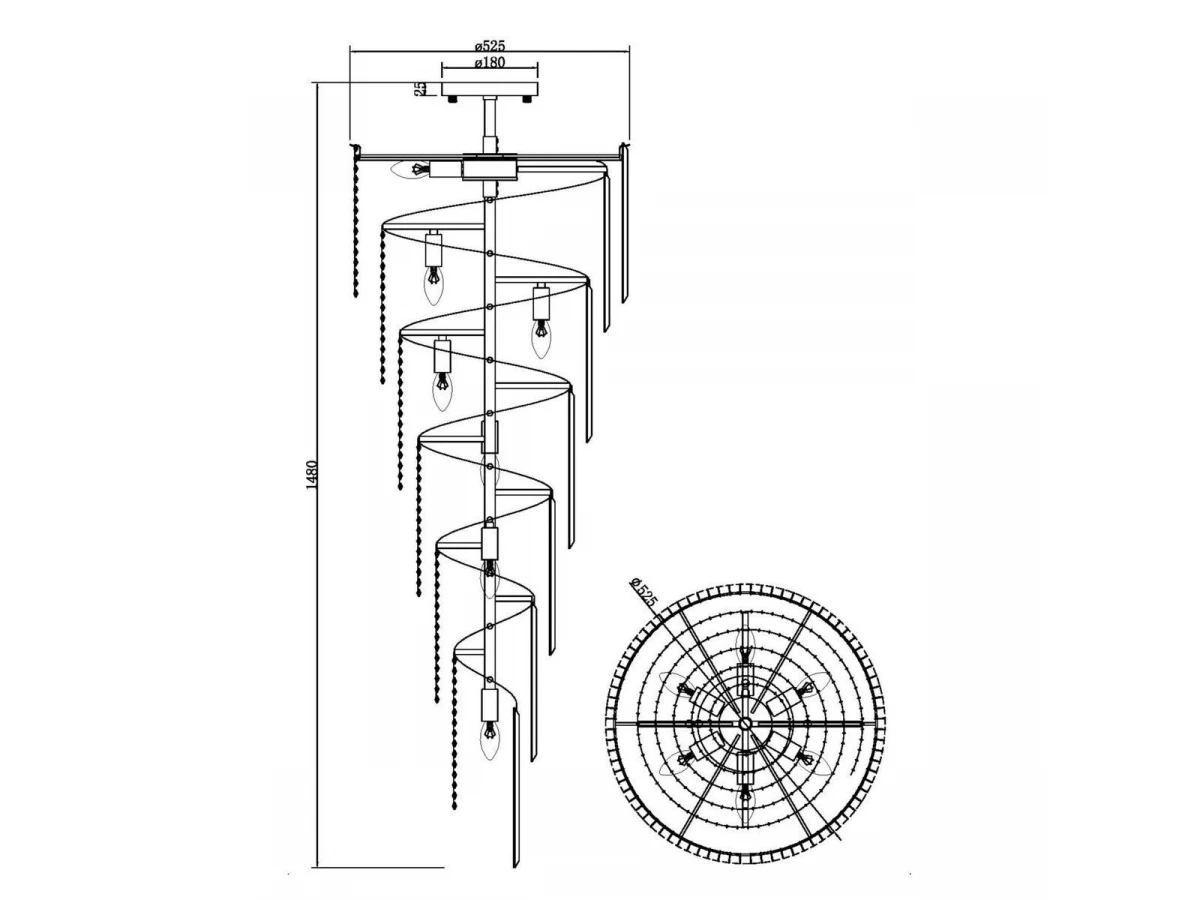 ø525
ø180
25
1480
ø525