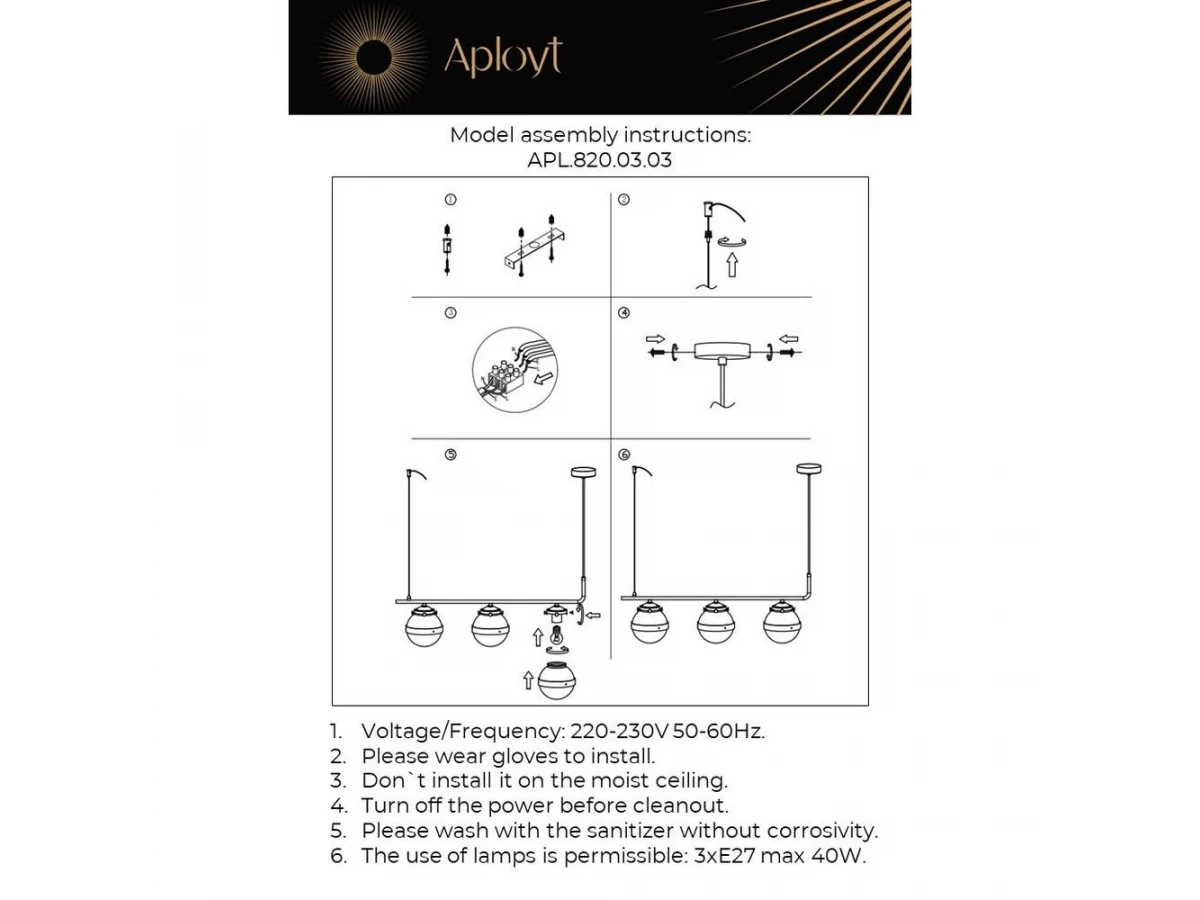 Aployt

Model assembly instructions:
APL.820.03.03

①
②
③
④
⑤
⑥

1. Voltage/Frequency: 220-230V 50-60Hz.
2. Please wear gloves to install.
3. Don`t install it on the moist ceiling.
4. Turn off the power before cleanout.
5. Please wash with the sanitizer without corrosivity.
6. The use of lamps is permissible: 3xE27 max 40W.