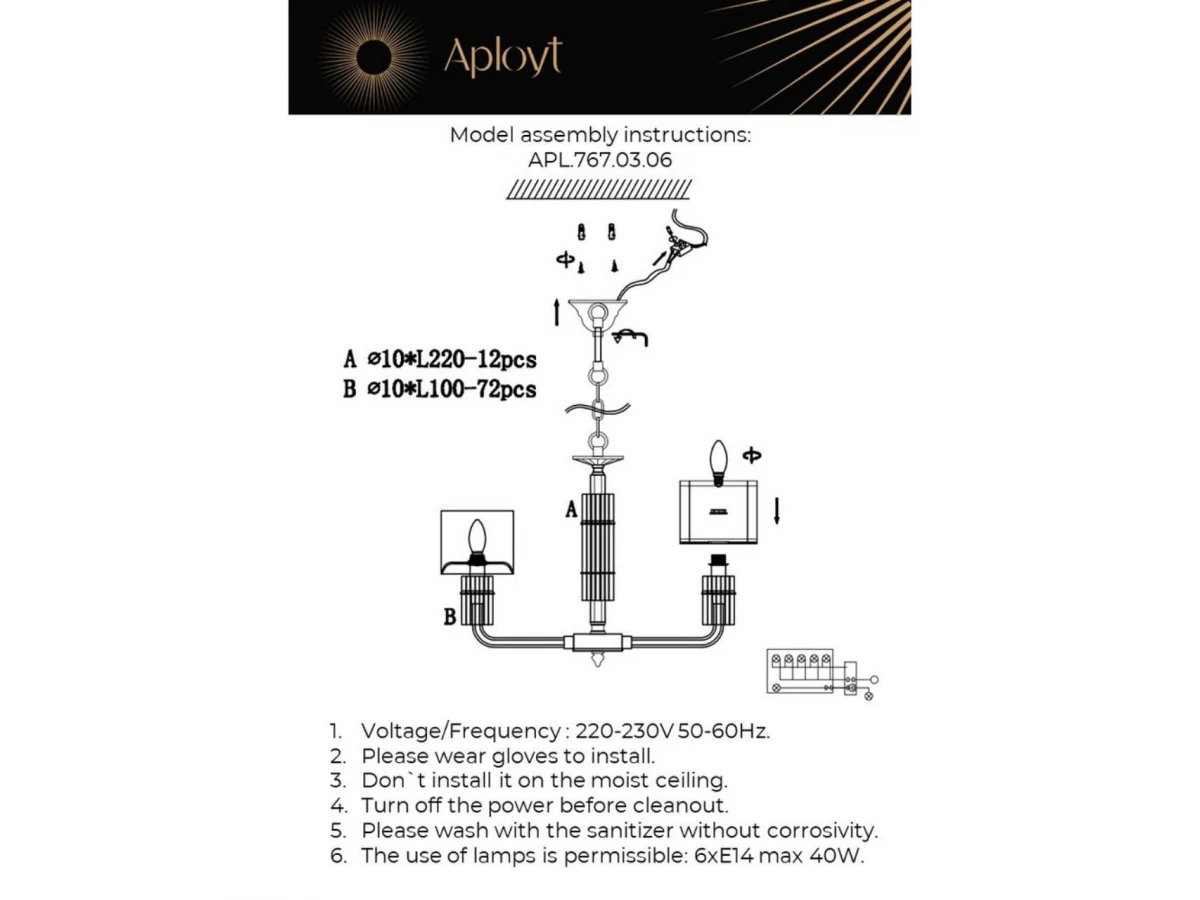 Aployt

Model assembly instructions:
APL.767.03.06

A ⌀10*L220-12pcs
B ⌀10*L100-72pcs

A

B

1. Voltage/Frequency : 220-230V 50-60Hz.
2. Please wear gloves to install.
3. Don`t install it on the moist ceiling.
4. Turn off the power before cleanout.
5. Please wash with the sanitizer without corrosivity.
6. The use of lamps is permissible: 6xE14 max 40W.