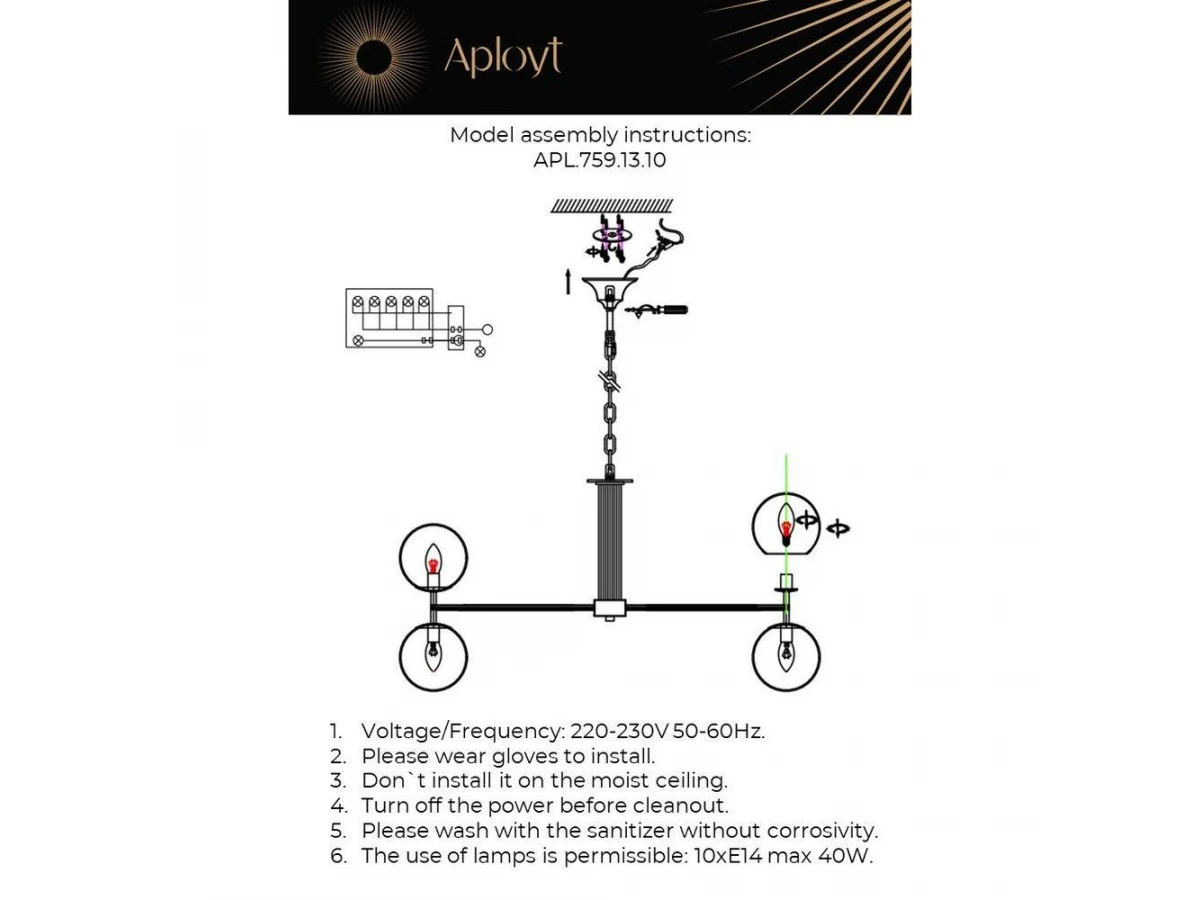 Aployt

Model assembly instructions:
APL.759.13.10

1. Voltage/Frequency: 220-230V 50-60Hz.
2. Please wear gloves to install.
3. Don`t install it on the moist ceiling.
4. Turn off the power before cleanout.
5. Please wash with the sanitizer without corrosivity.
6. The use of lamps is permissible: 10xE14 max 40W.