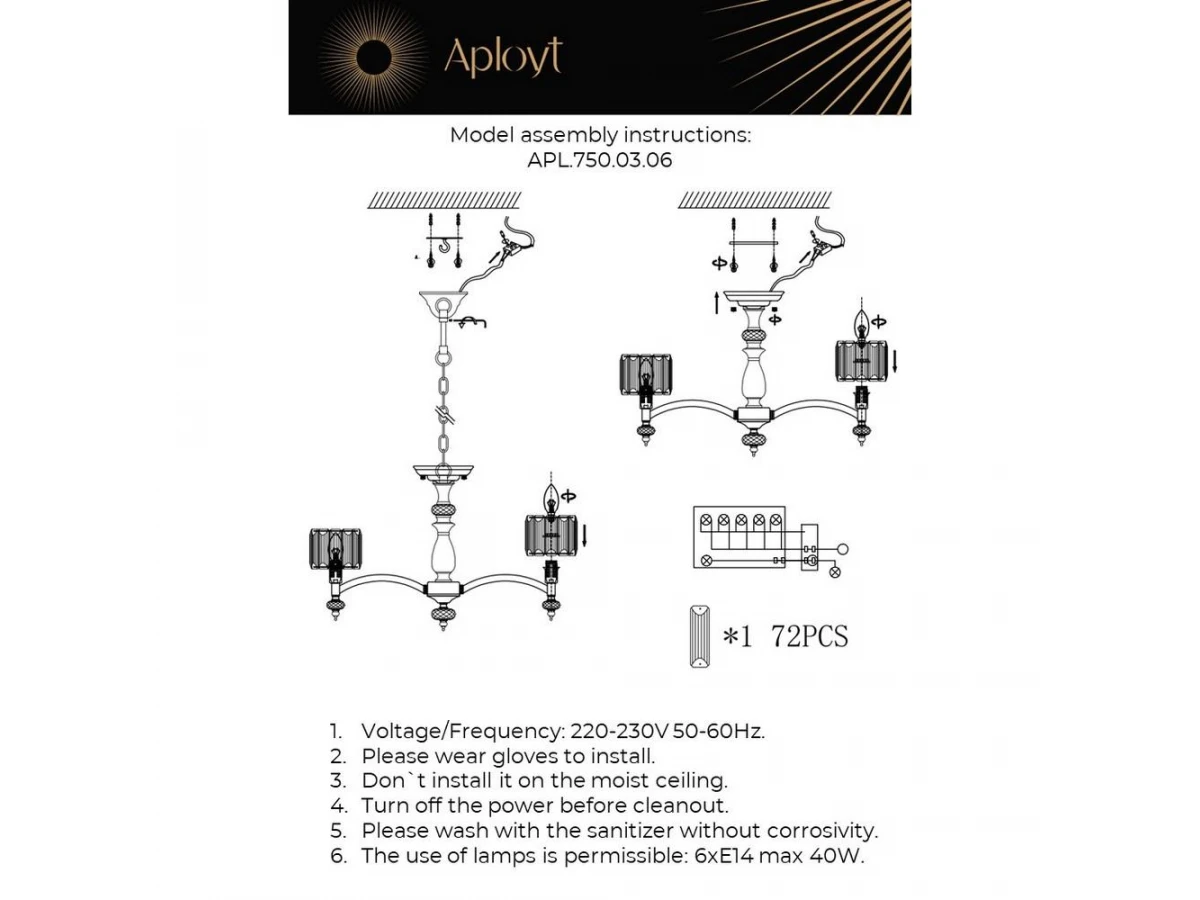 Aployt

Model assembly instructions:
APL.750.03.06

*1 72PCS

1. Voltage/Frequency: 220-230V 50-60Hz.
2. Please wear gloves to install.
3. Don`t install it on the moist ceiling.
4. Turn off the power before cleanout.
5. Please wash with the sanitizer without corrosivity.
6. The use of lamps is permissible: 6xE14 max 40W.