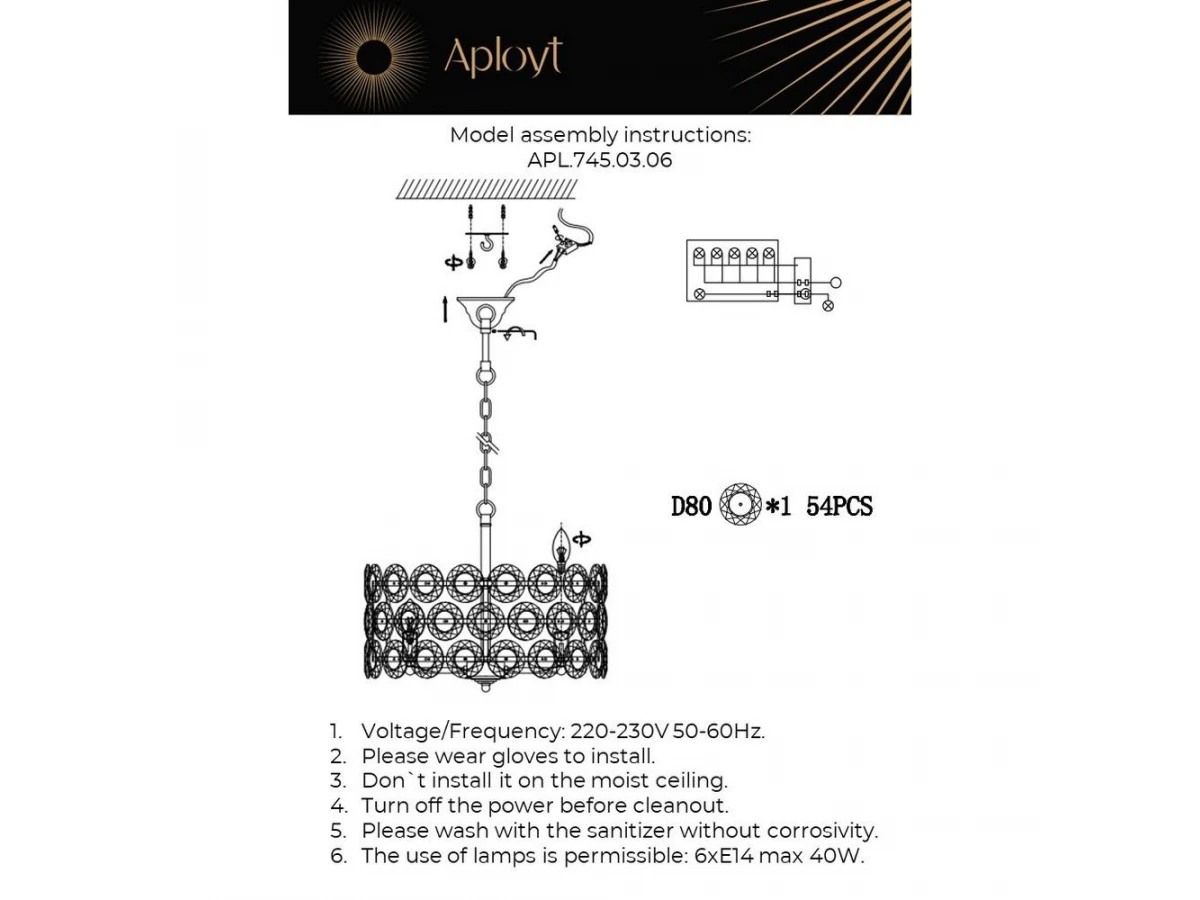 Aployt

Model assembly instructions:
APL.745.03.06

D80 *1 54PCS

1. Voltage/Frequency: 220-230V 50-60Hz.
2. Please wear gloves to install.
3. Don`t install it on the moist ceiling.
4. Turn off the power before cleanout.
5. Please wash with the sanitizer without corrosivity.
6. The use of lamps is permissible: 6xE14 max 40W.