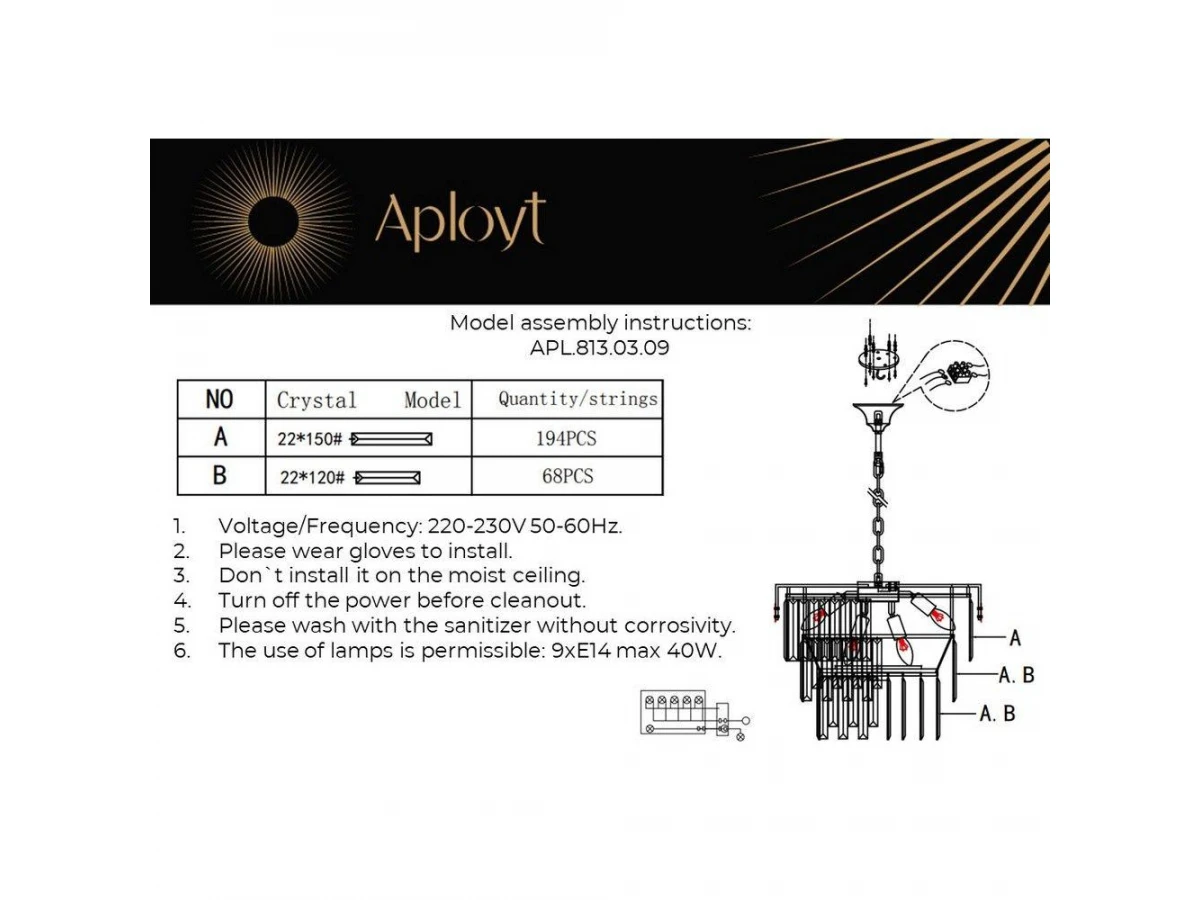 Aployt

Model assembly instructions:
APL.813.03.09

| NO | Crystal Model | Quantity/strings |
|---|---|---|
| A | 22*150# | 194PCS |
| B | 22*120# | 68PCS |

1. Voltage/Frequency: 220-230V 50-60Hz.
2. Please wear gloves to install.
3. Don`t install it on the moist ceiling.
4. Turn off the power before cleanout.
5. Please wash with the sanitizer without corrosivity.
6. The use of lamps is permissible: 9xE14 max 40W.

A
A. B
A. B