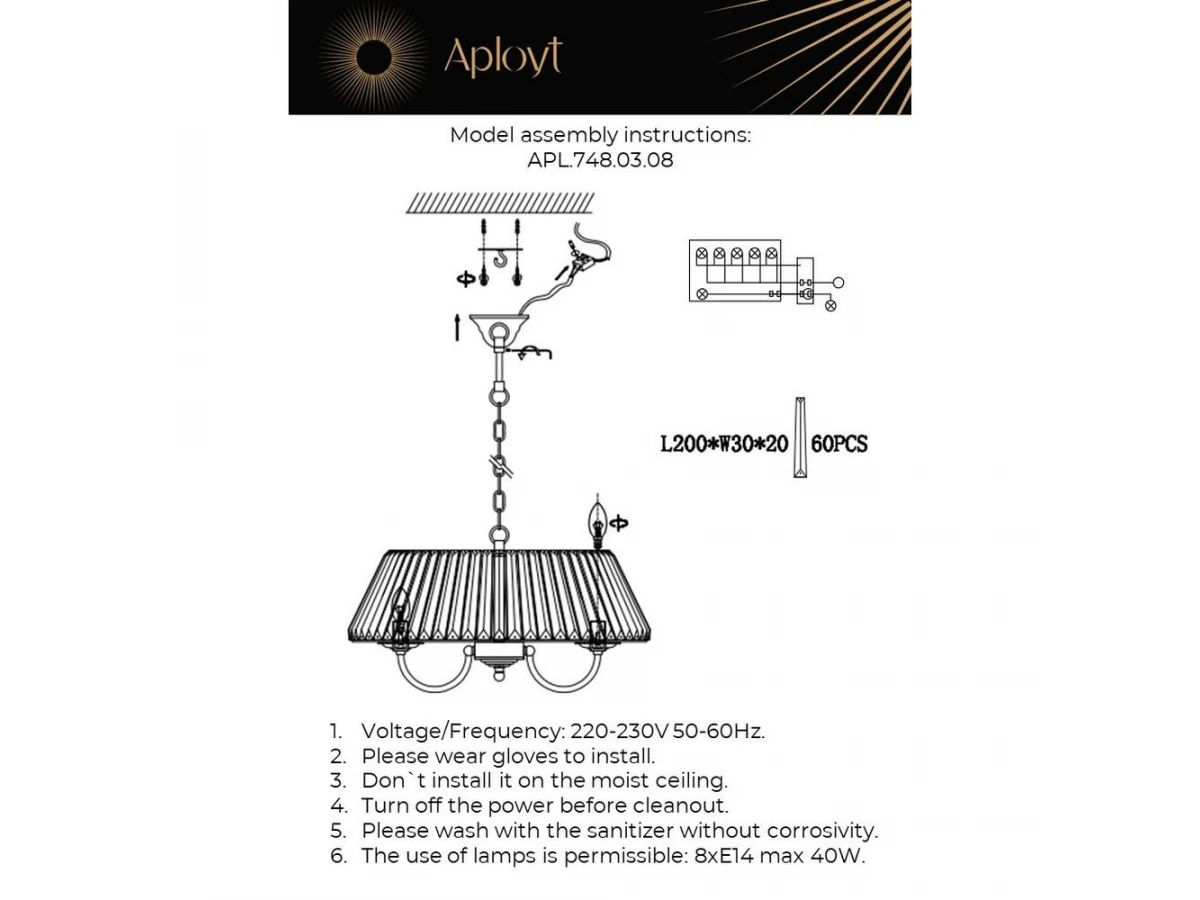 Aployt

Model assembly instructions:
APL.748.03.08

L200*W30*20 60PCS

1. Voltage/Frequency: 220-230V 50-60Hz.
2. Please wear gloves to install.
3. Don`t install it on the moist ceiling.
4. Turn off the power before cleanout.
5. Please wash with the sanitizer without corrosivity.
6. The use of lamps is permissible: 8xE14 max 40W.