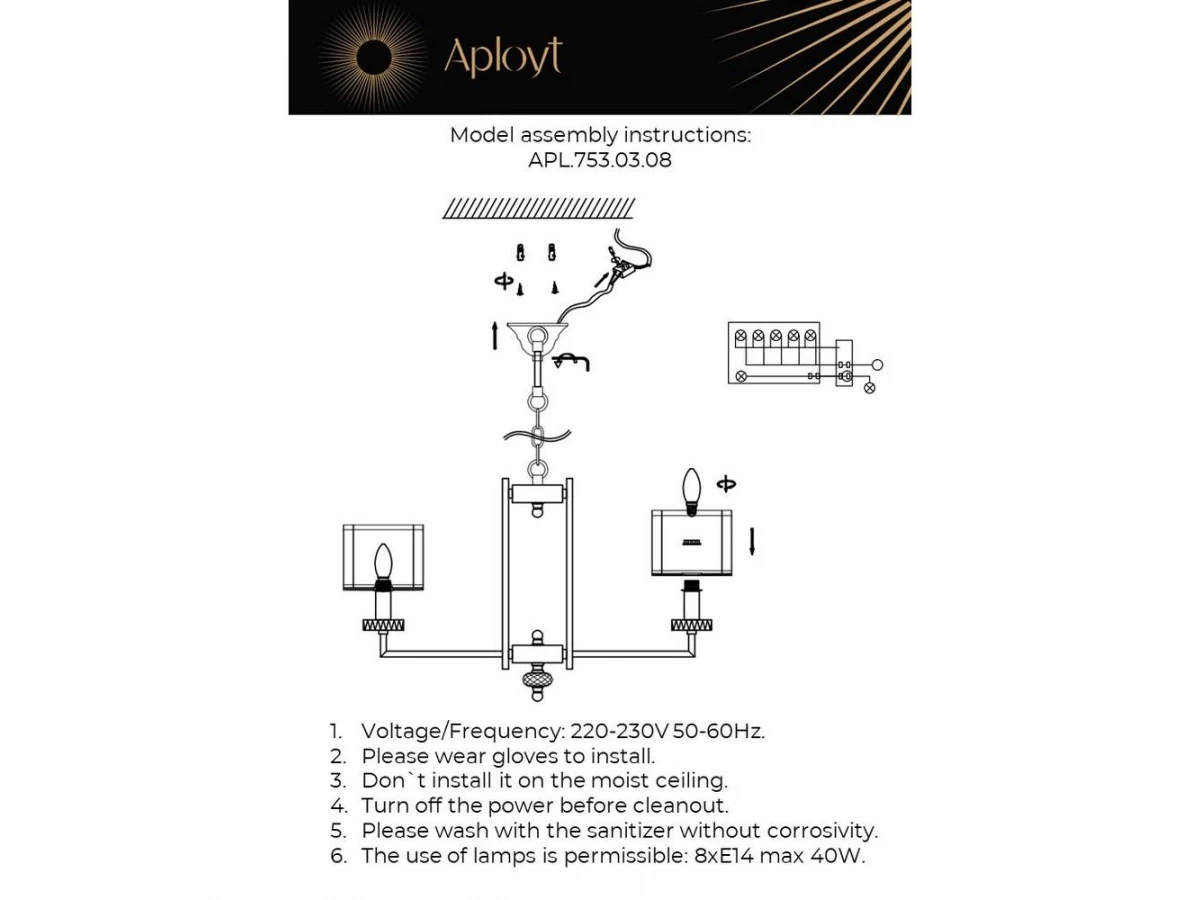 Aployt

Model assembly instructions:
APL.753.03.08

1. Voltage/Frequency: 220-230V 50-60Hz.
2. Please wear gloves to install.
3. Don`t install it on the moist ceiling.
4. Turn off the power before cleanout.
5. Please wash with the sanitizer without corrosivity.
6. The use of lamps is permissible: 8xE14 max 40W.