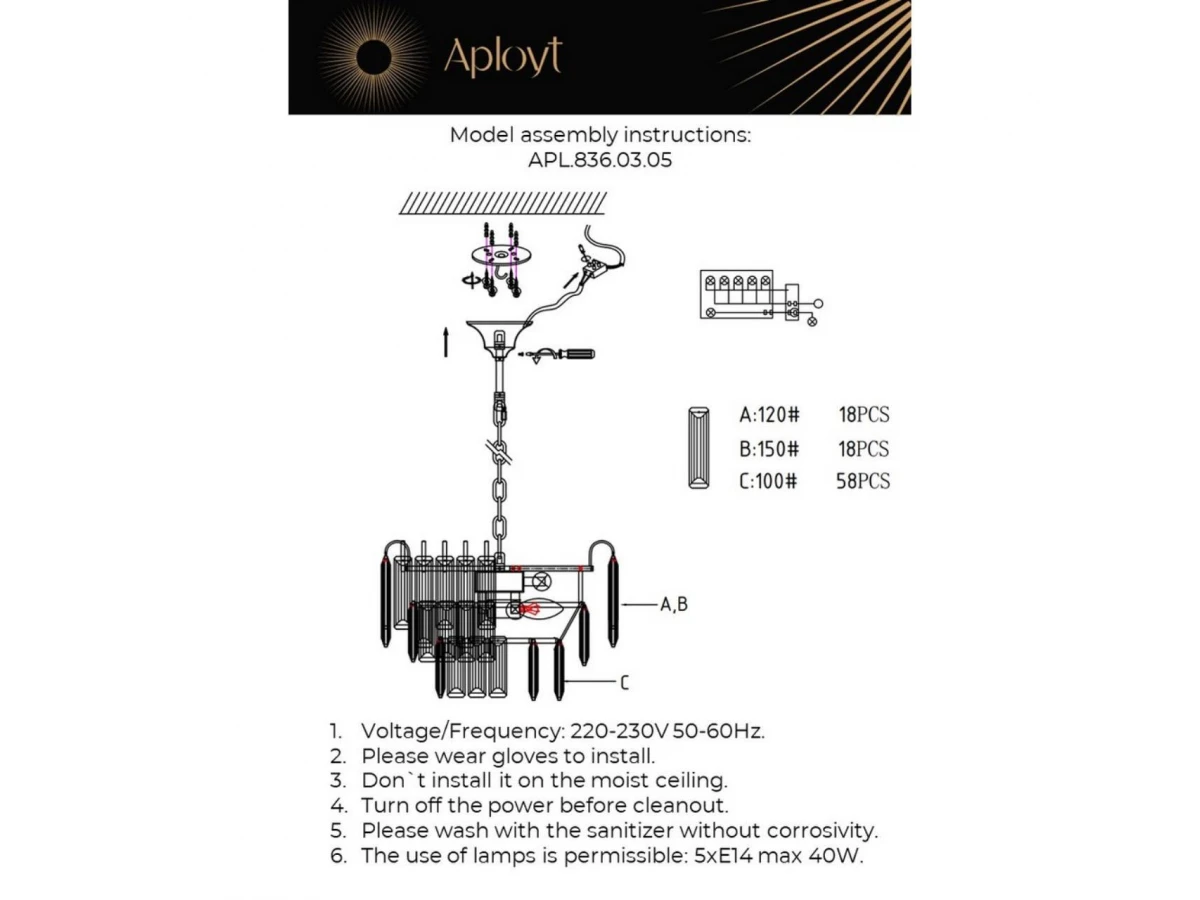 Aployt

Model assembly instructions:
APL.836.03.05

A:120# 18PCS
B:150# 18PCS
C:100# 58PCS

A,B

C

1. Voltage/Frequency: 220-230V 50-60Hz.
2. Please wear gloves to install.
3. Don`t install it on the moist ceiling.
4. Turn off the power before cleanout.
5. Please wash with the sanitizer without corrosivity.
6. The use of lamps is permissible: 5xE14 max 40W.