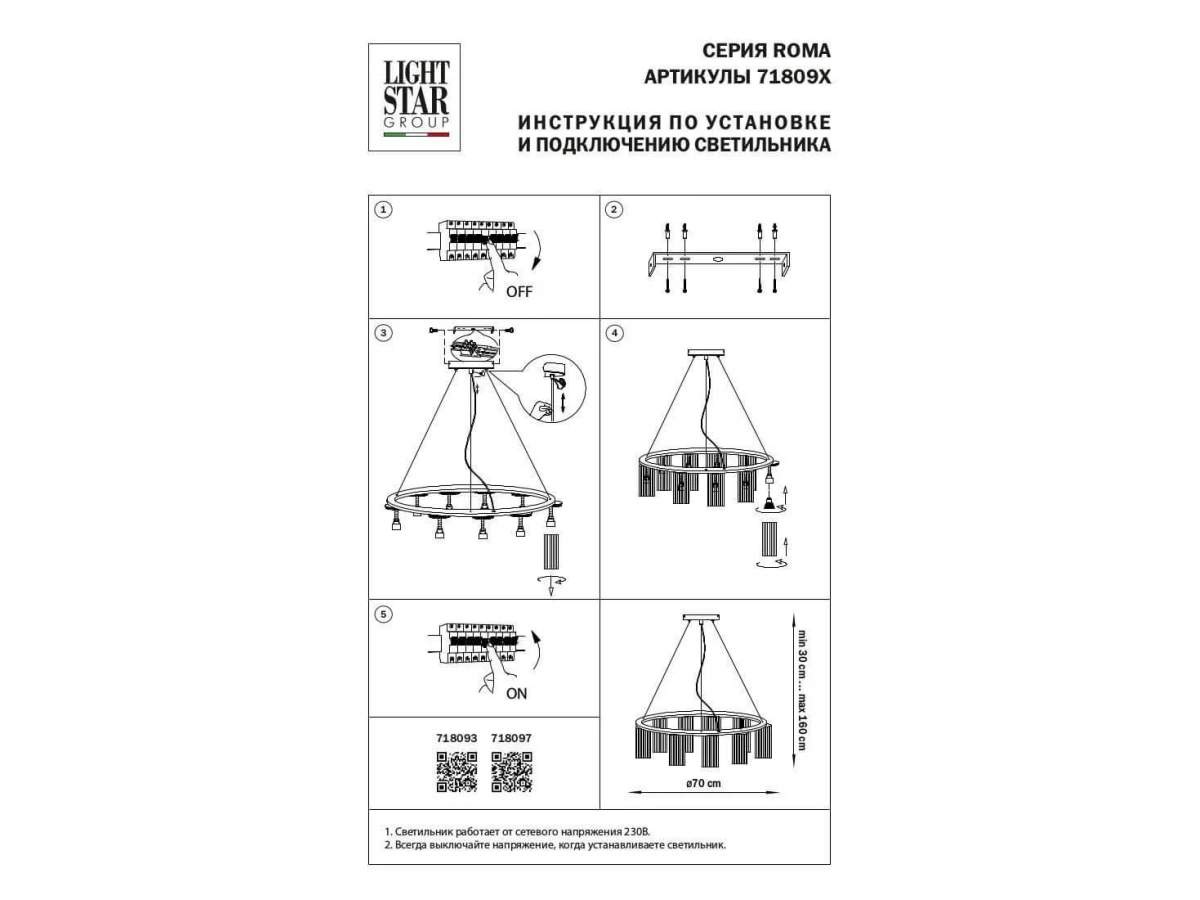 LIGHT STAR GROUP

СЕРИЯ ROMA
АРТИКУЛЫ 71809X

ИНСТРУКЦИЯ ПО УСТАНОВКЕ
И ПОДКЛЮЧЕНИЮ СВЕТИЛЬНИКА

1

OFF

2

3

4

5

ON

718093 718097

min 30 cm ... max 160 cm

ø70 cm

1. Светильник работает от сетевого напряжения 230В.
2. Всегда выключайте напряжение, когда устанавливаете светильник.