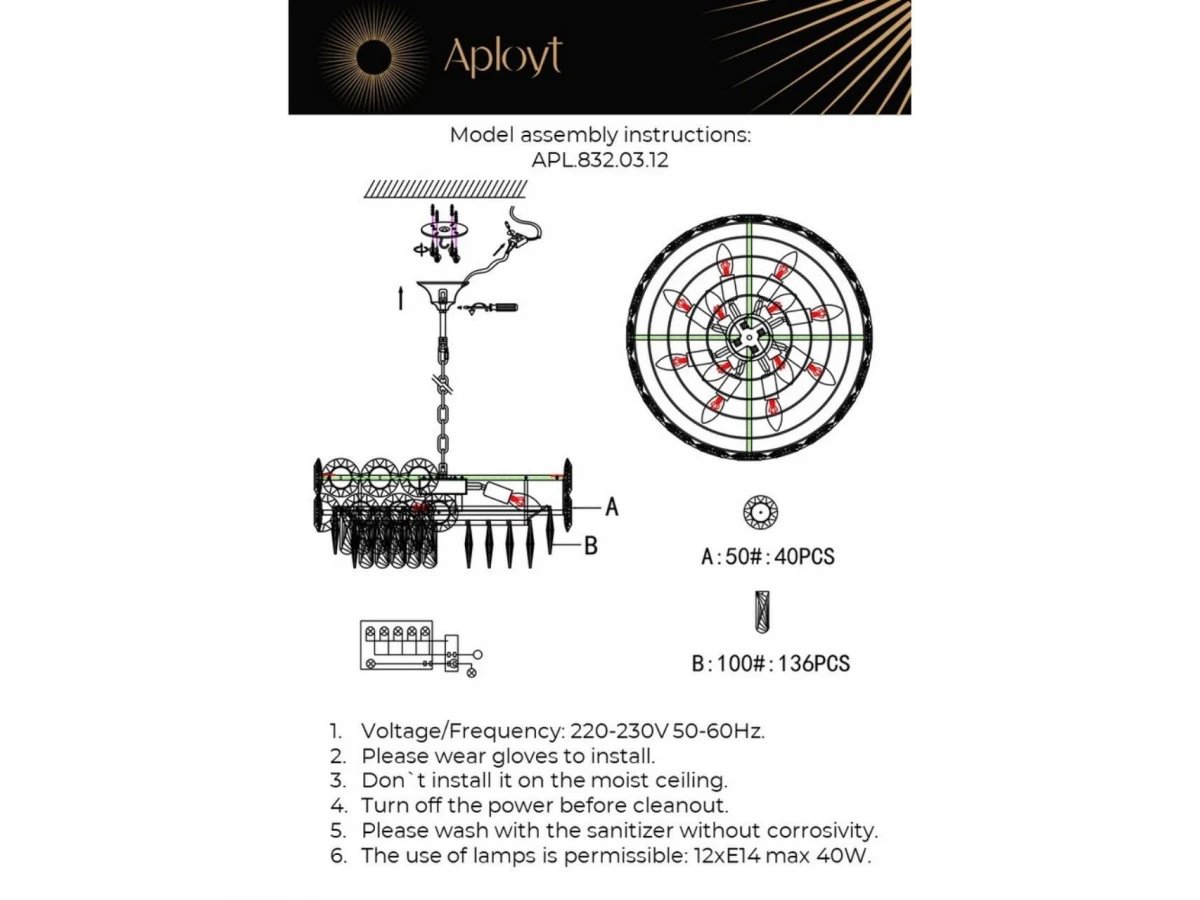 Aployt

Model assembly instructions:
APL.832.03.12

A

B

A:50#:40PCS

B:100#:136PCS

1. Voltage/Frequency: 220-230V 50-60Hz.
2. Please wear gloves to install.
3. Don`t install it on the moist ceiling.
4. Turn off the power before cleanout.
5. Please wash with the sanitizer without corrosivity.
6. The use of lamps is permissible: 12xE14 max 40W.