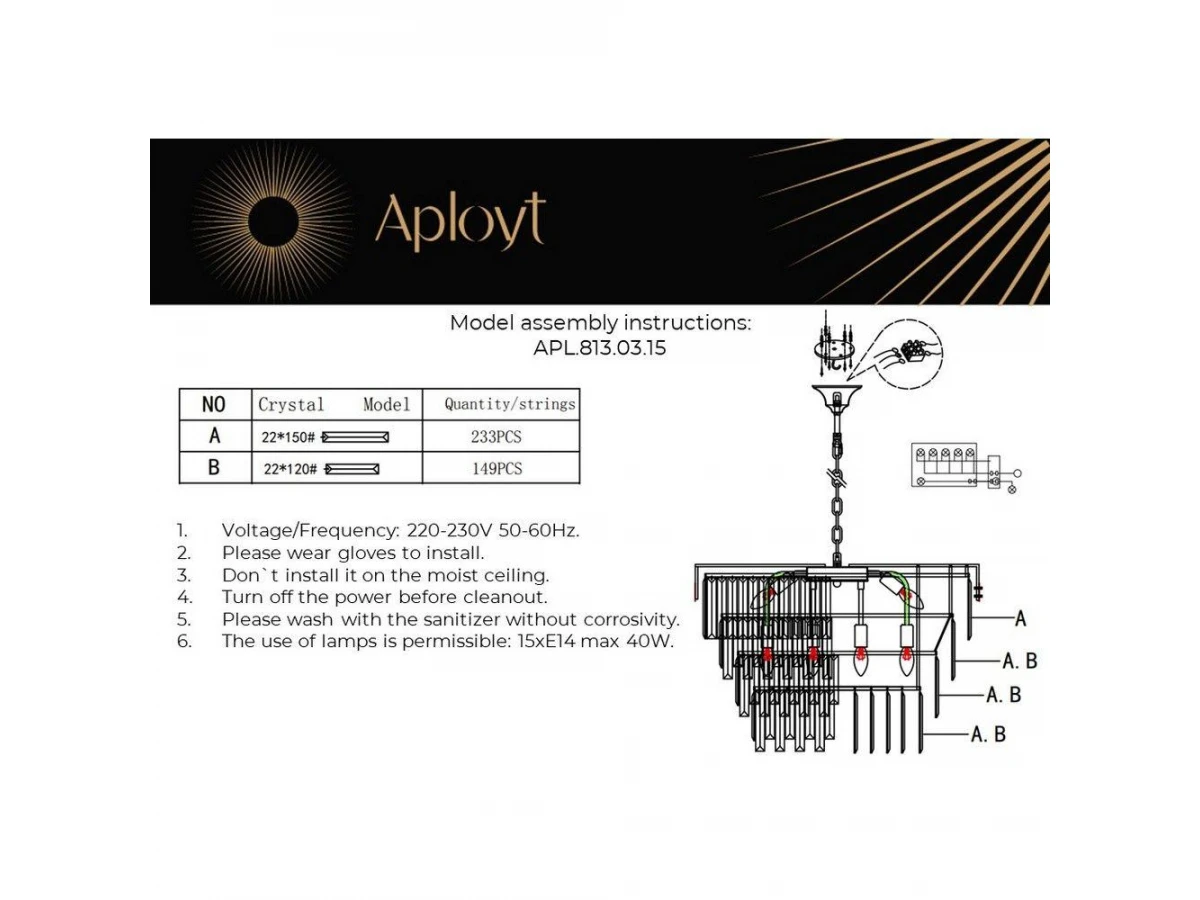 Aployt

Model assembly instructions:
APL.813.03.15

| NO | Crystal Model | Quantity/strings |
|---|---|---|
| A | 22*150# | 233PCS |
| B | 22*120# | 149PCS |

1. Voltage/Frequency: 220-230V 50-60Hz.
2. Please wear gloves to install.
3. Don`t install it on the moist ceiling.
4. Turn off the power before cleanout.
5. Please wash with the sanitizer without corrosivity.
6. The use of lamps is permissible: 15xE14 max 40W.

A
A. B
A. B
A. B