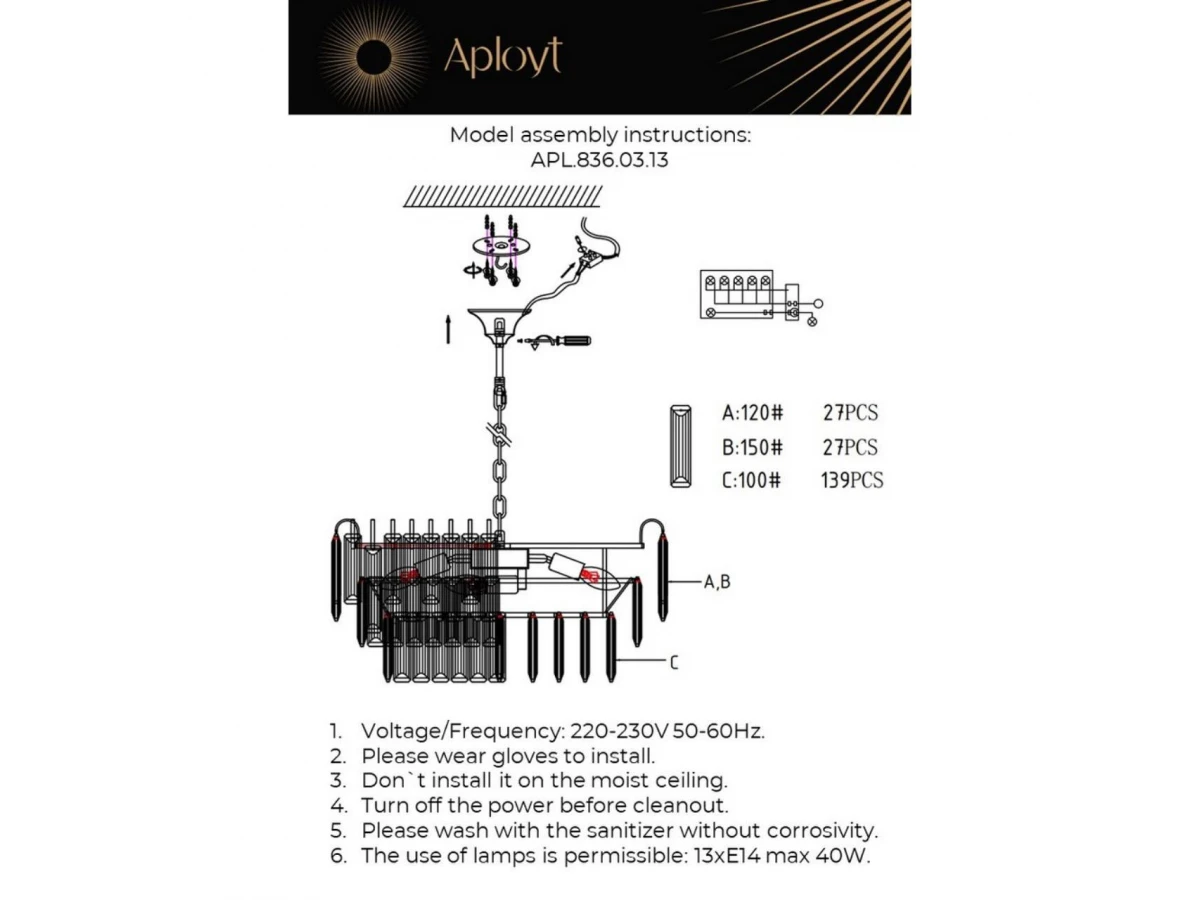 Aployt

Model assembly instructions:
APL.836.03.13

A:120# 27PCS
B:150# 27PCS
C:100# 139PCS

A,B

C

1. Voltage/Frequency: 220-230V 50-60Hz.
2. Please wear gloves to install.
3. Don`t install it on the moist ceiling.
4. Turn off the power before cleanout.
5. Please wash with the sanitizer without corrosivity.
6. The use of lamps is permissible: 13xE14 max 40W.