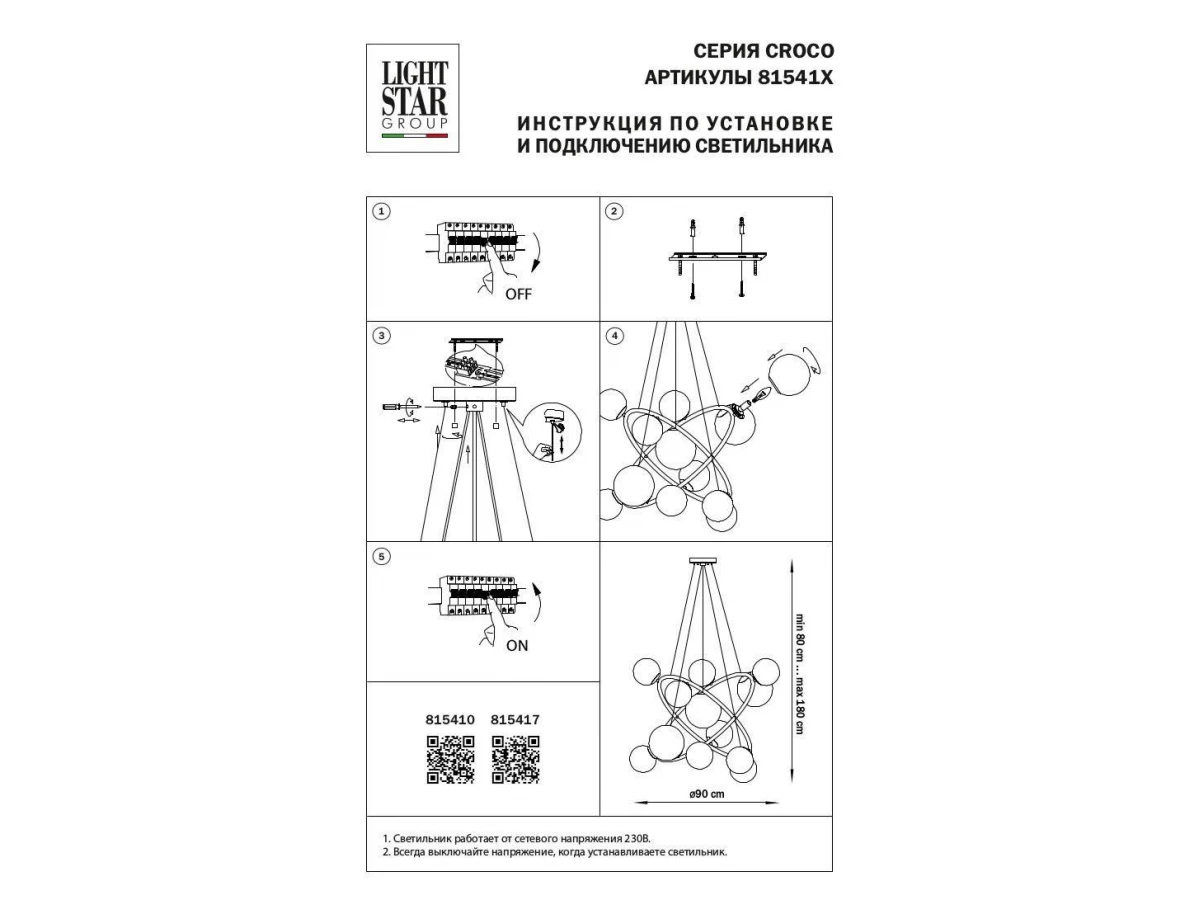 LIGHT STAR GROUP

СЕРИЯ CROCO
АРТИКУЛЫ 81541X

ИНСТРУКЦИЯ ПО УСТАНОВКЕ
И ПОДКЛЮЧЕНИЮ СВЕТИЛЬНИКА

1

OFF

2

3

4

5

ON

815410 815417

min 80 cm ... max 180 cm

ø90 cm

1. Светильник работает от сетевого напряжения 230В.
2. Всегда выключайте напряжение, когда устанавливаете светильник.