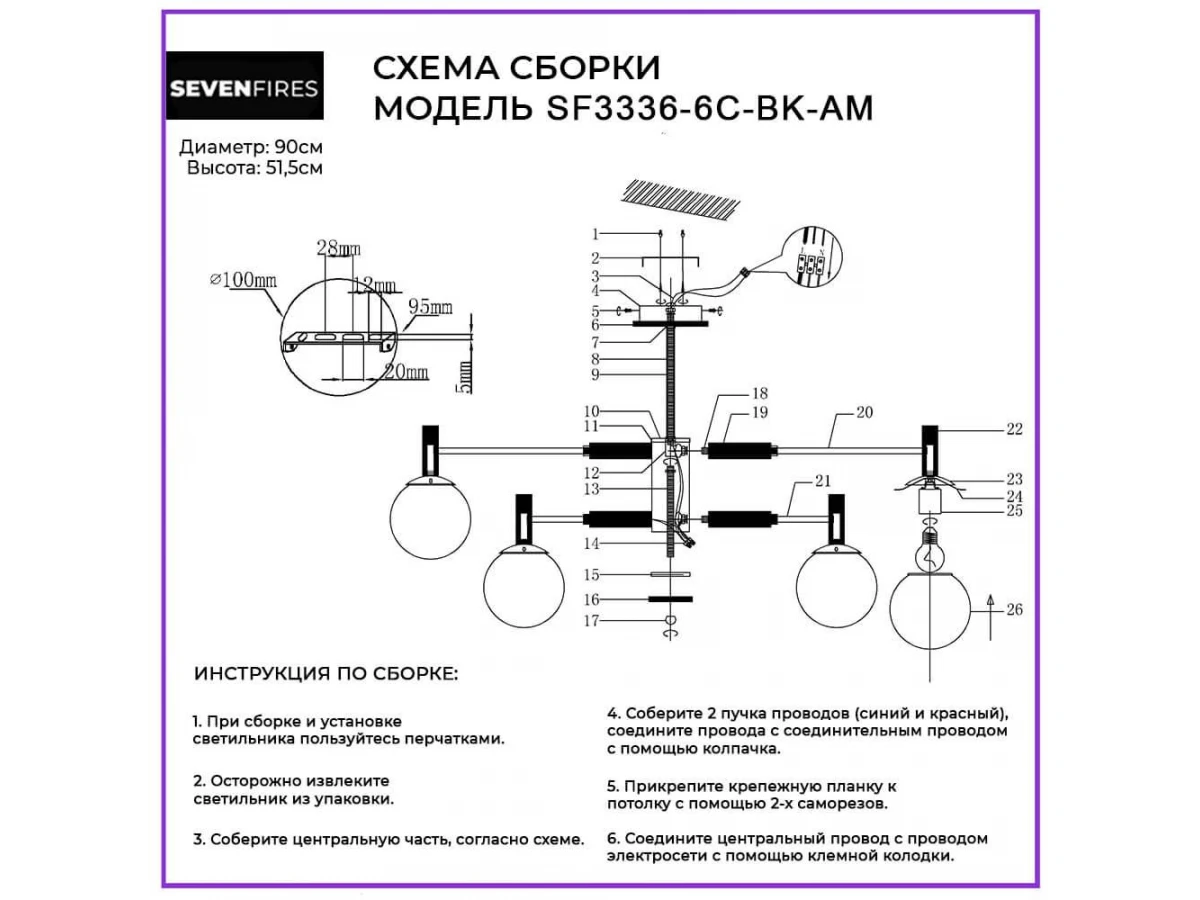 SEVENFIRES

СХЕМА СБОРКИ
МОДЕЛЬ SF3336-6C-BK-AM

Диаметр: 90см
Высота: 51,5см

28mm
⌀100mm
12mm
95mm
20mm
5mm

1
2
3
4
5
6
7
8
9
10
11
12
13
14
15
16
17
18
19
20
21
22
23
24
25
26

ИНСТРУКЦИЯ ПО СБОРКЕ:

1. При сборке и установке светильника пользуйтесь перчатками.

2. Осторожно извлеките светильник из упаковки.

3. Соберите центральную часть, согласно схеме.

4. Соберите 2 пучка проводов (синий и красный), соедините провода с соединительным проводом с помощью колпачка.

5. Прикрепите крепежную планку к потолку с помощью 2-х саморезов.

6. Соедините центральный провод с проводом электросети с помощью клемной колодки.