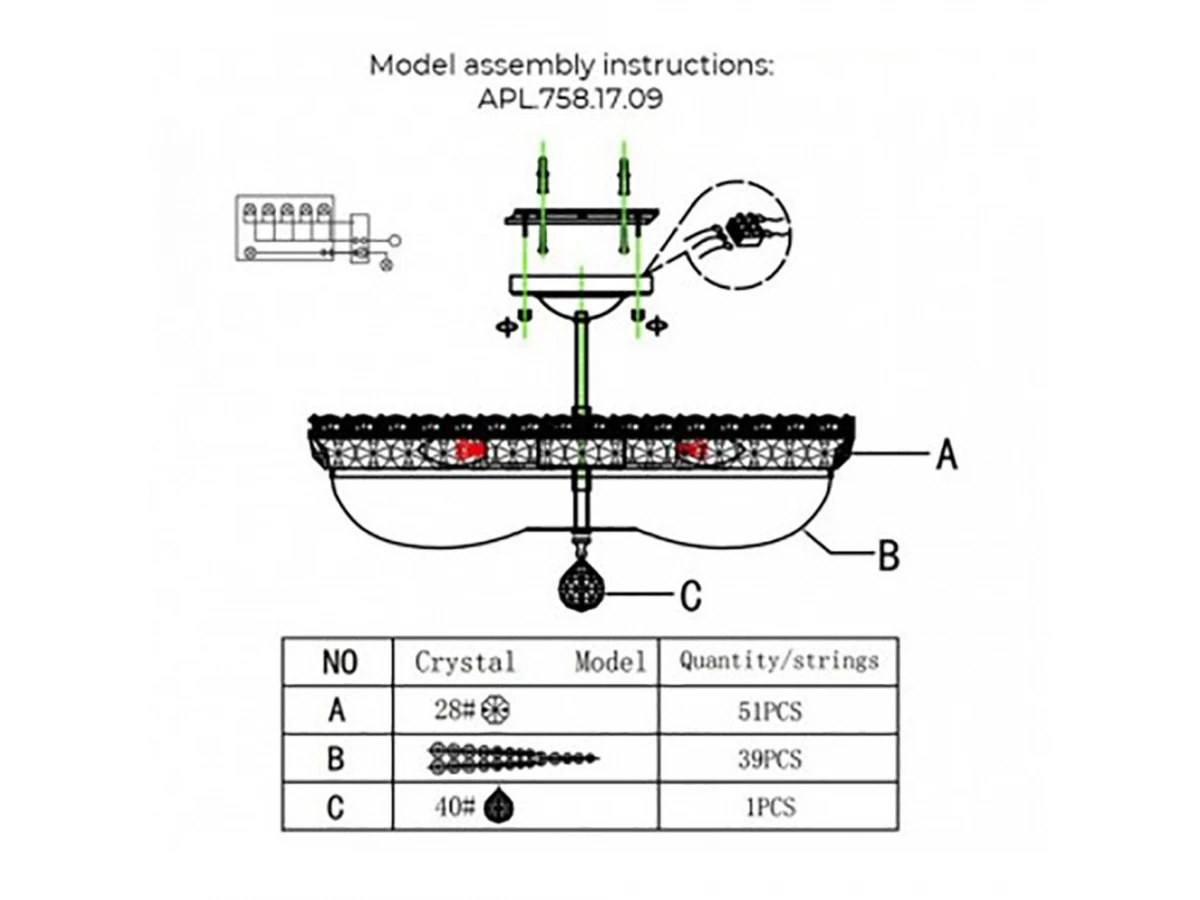 Model assembly instructions:
APL.758.17.09

A

B

C

| NO | Crystal Model | Quantity/strings |
|---|---|---|
| A | 28# | 51PCS |
| B | | 39PCS |
| C | 40# | 1PCS |