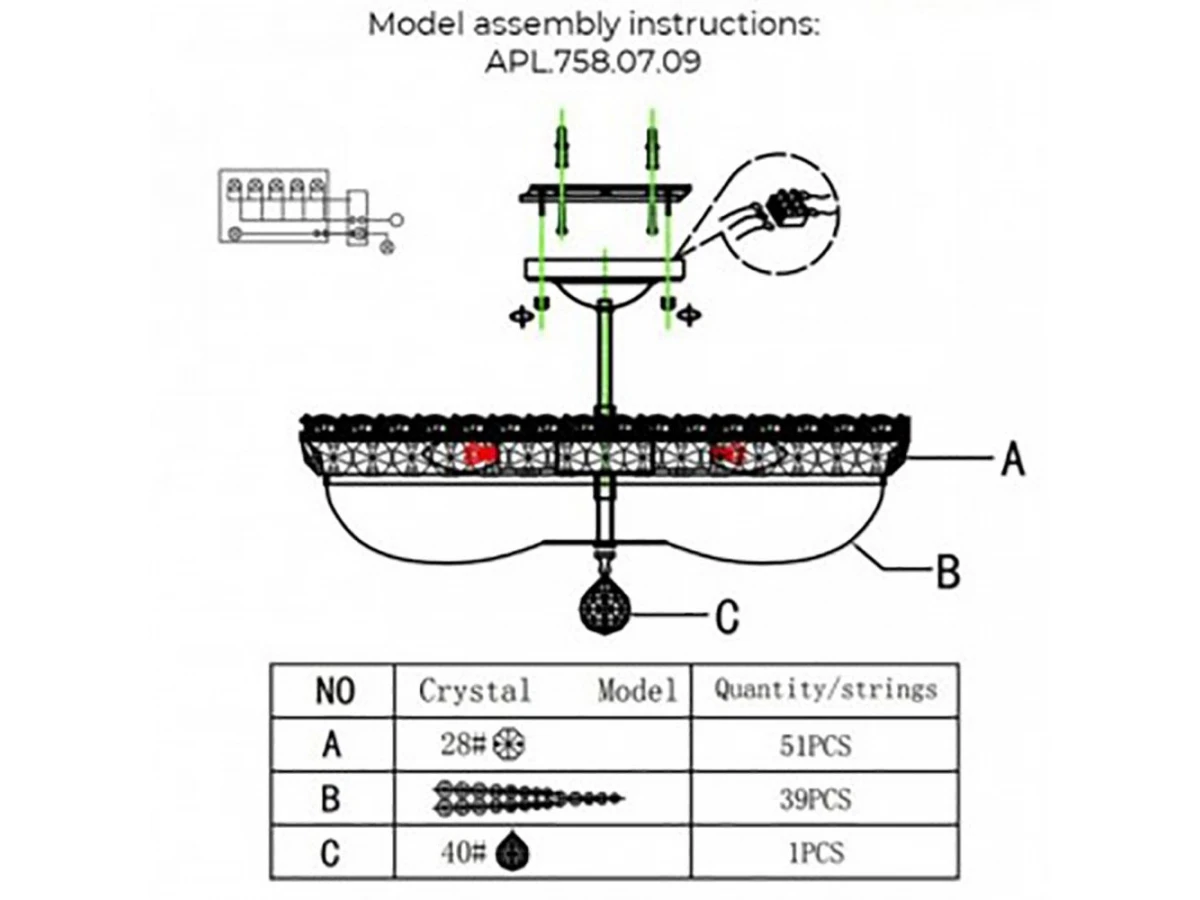 Model assembly instructions:
APL.758.07.09

A

B

C

| NO | Crystal Model | Quantity/strings |
|---|---|---|
| A | 28# | 51PCS |
| B | | 39PCS |
| C | 40# | 1PCS |