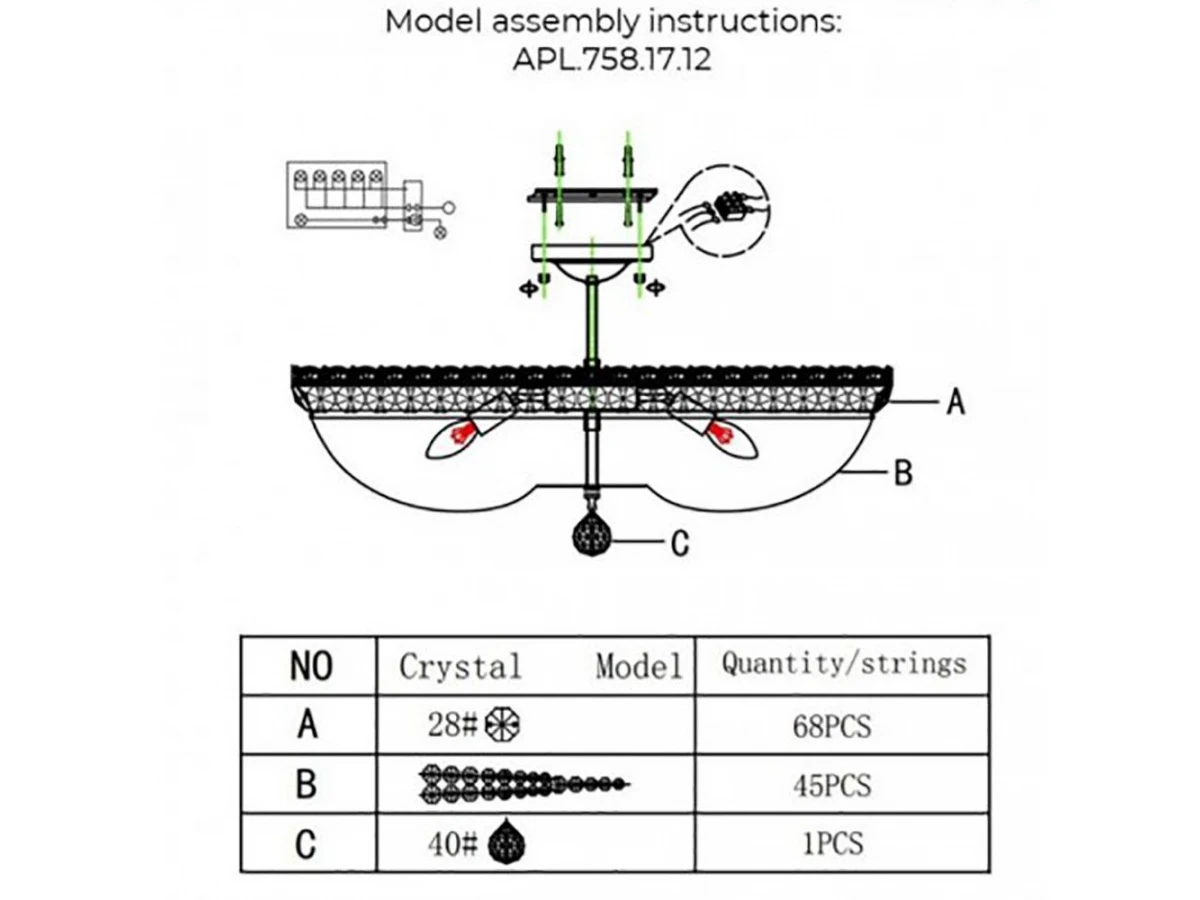 Model assembly instructions:
APL.758.17.12

A

B

C

| NO | Crystal Model | Quantity/strings |
|---|---|---|
| A | 28# | 68PCS |
| B | | 45PCS |
| C | 40# | 1PCS |