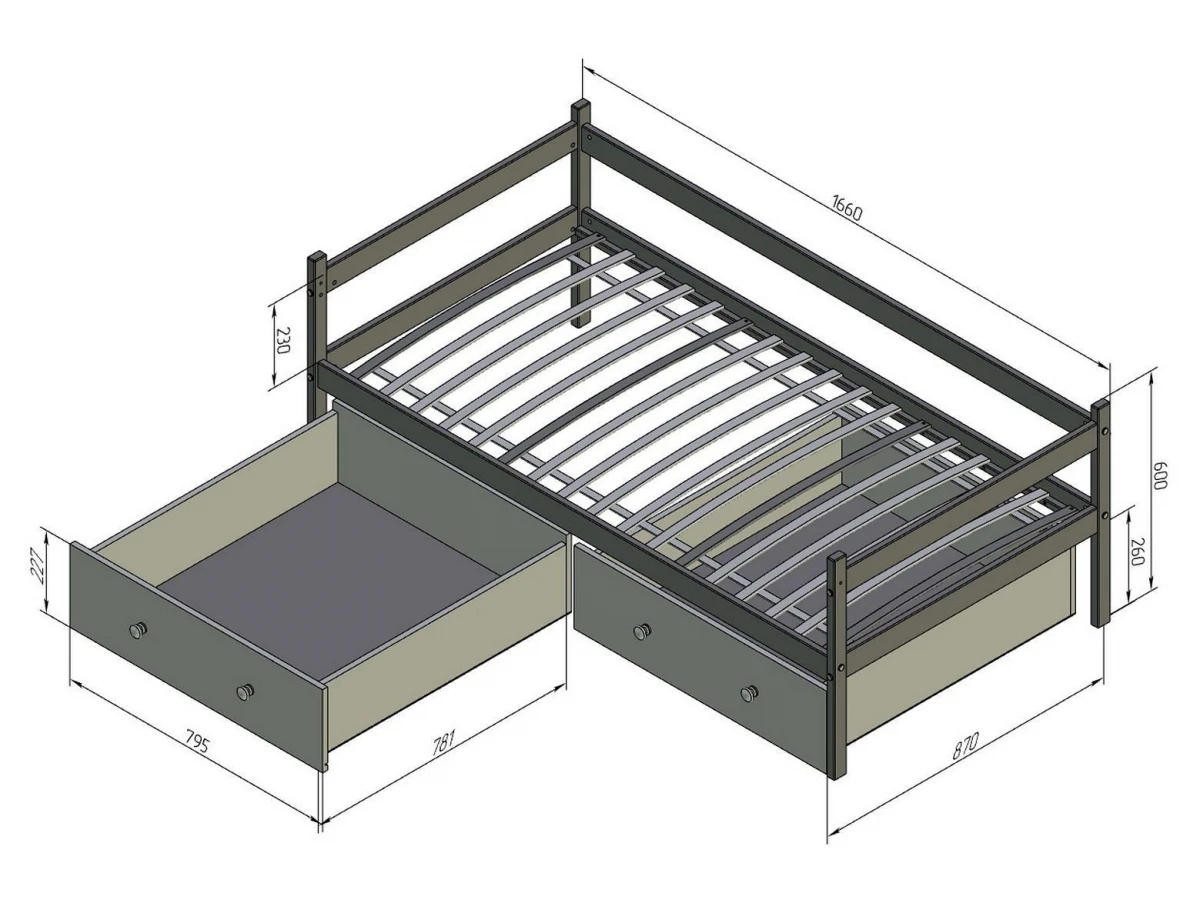 1660
230
600
260
227
795
781
870