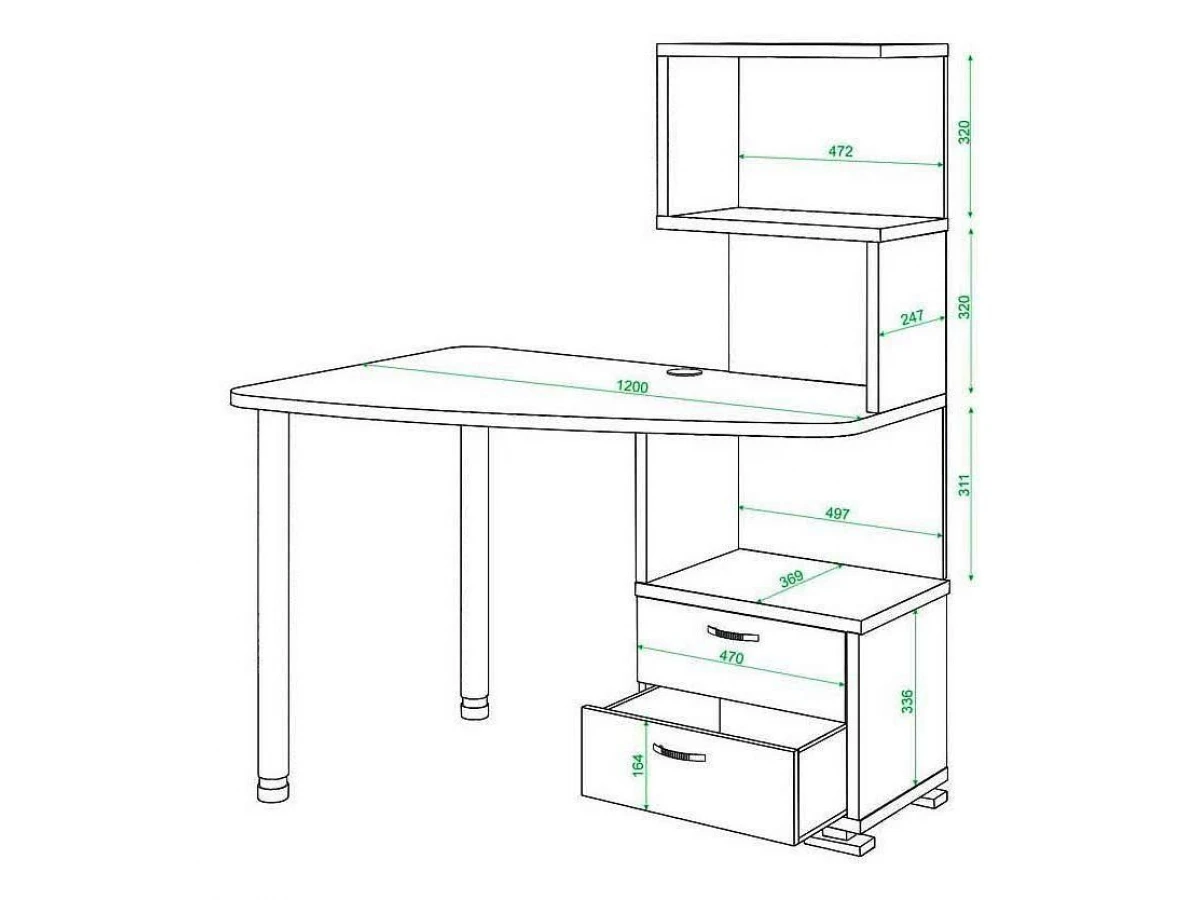 320
472
320
247
1200
311
497
369
470
336
164