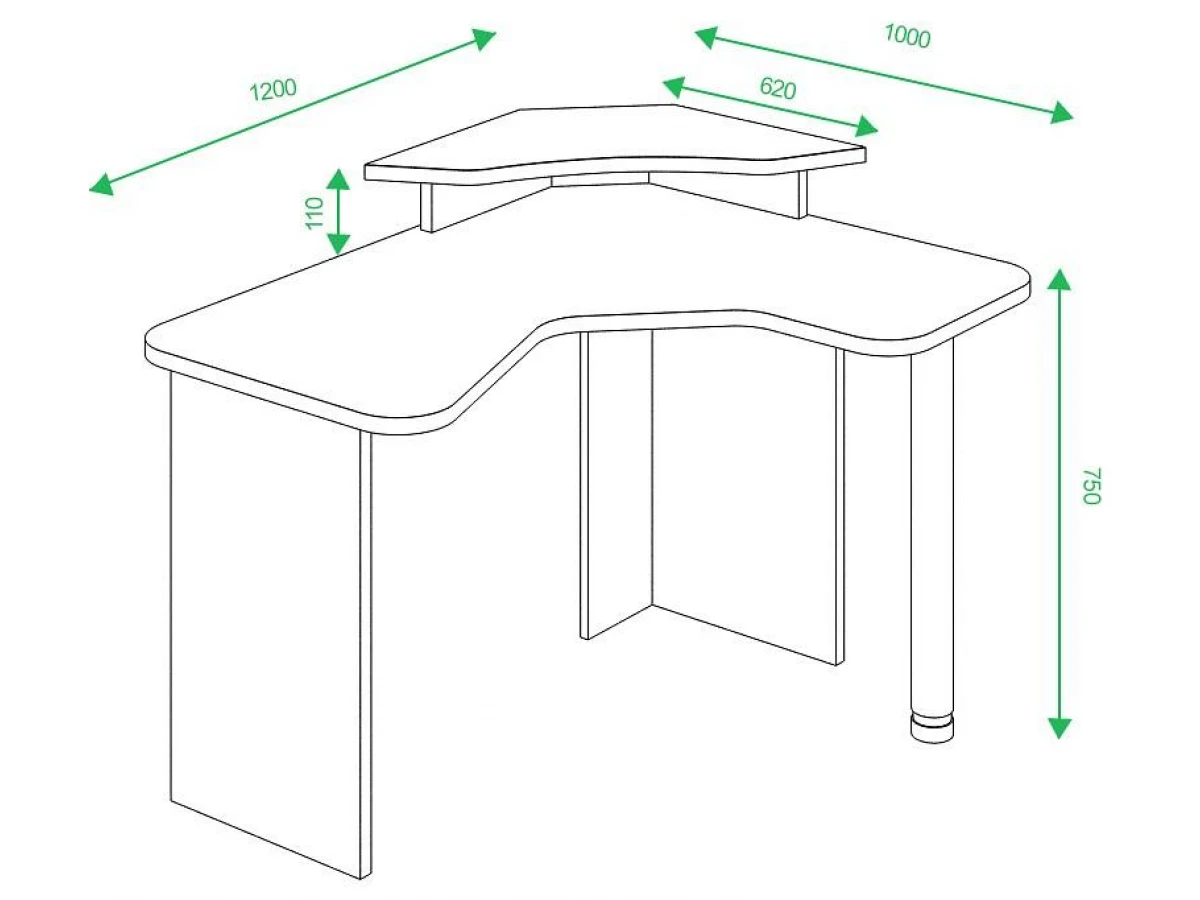 1200

1000

620

110

750