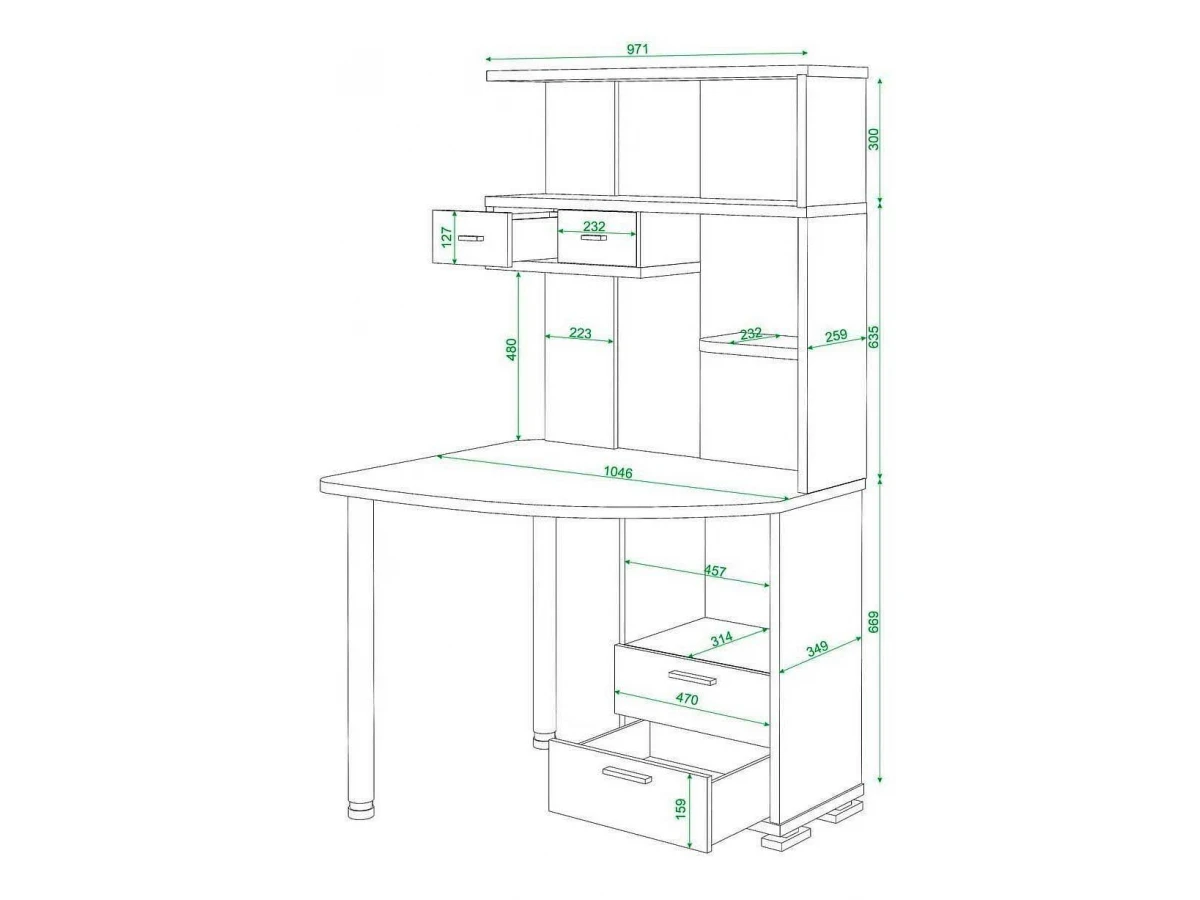 971
300
127
232
480
223
232
259
635
1046
457
314
349
669
470
159