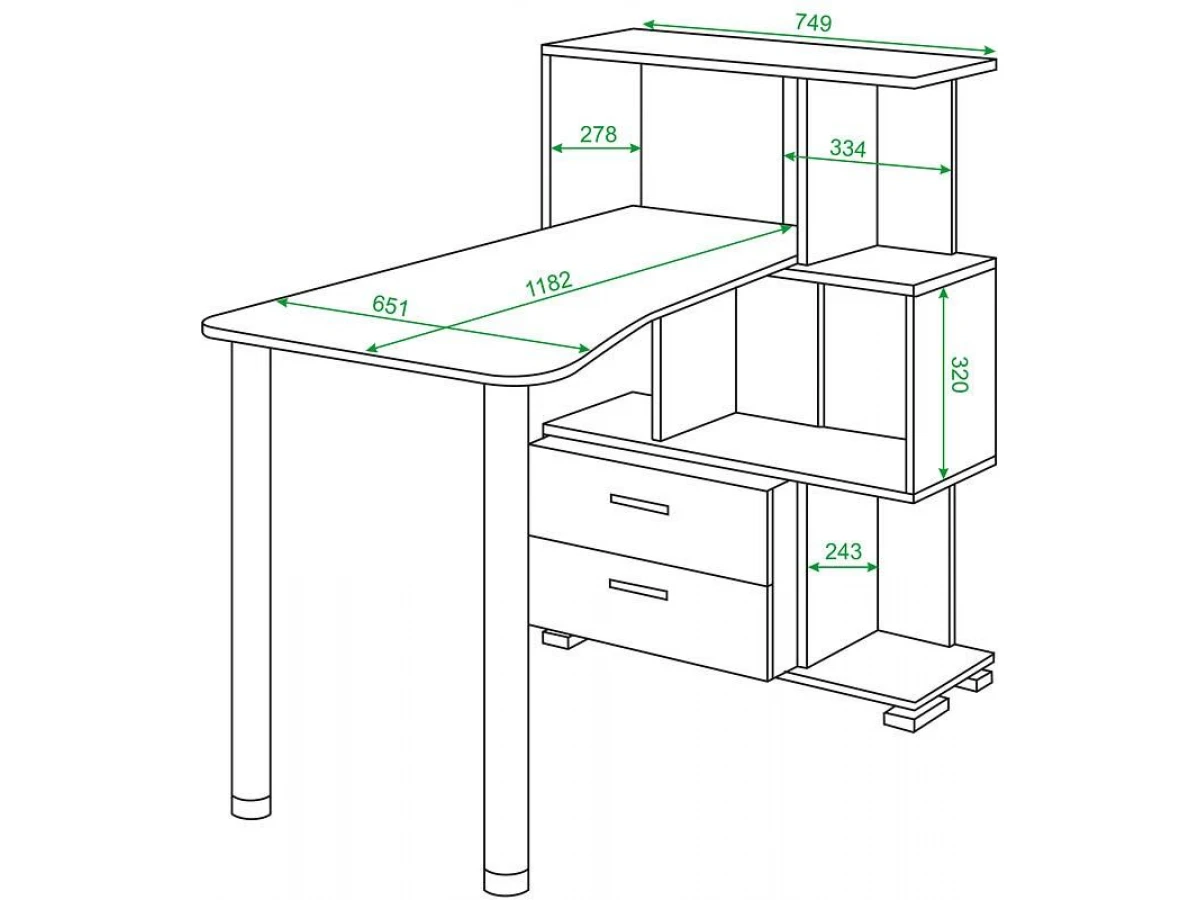 749
278
334
651
1182
320
243