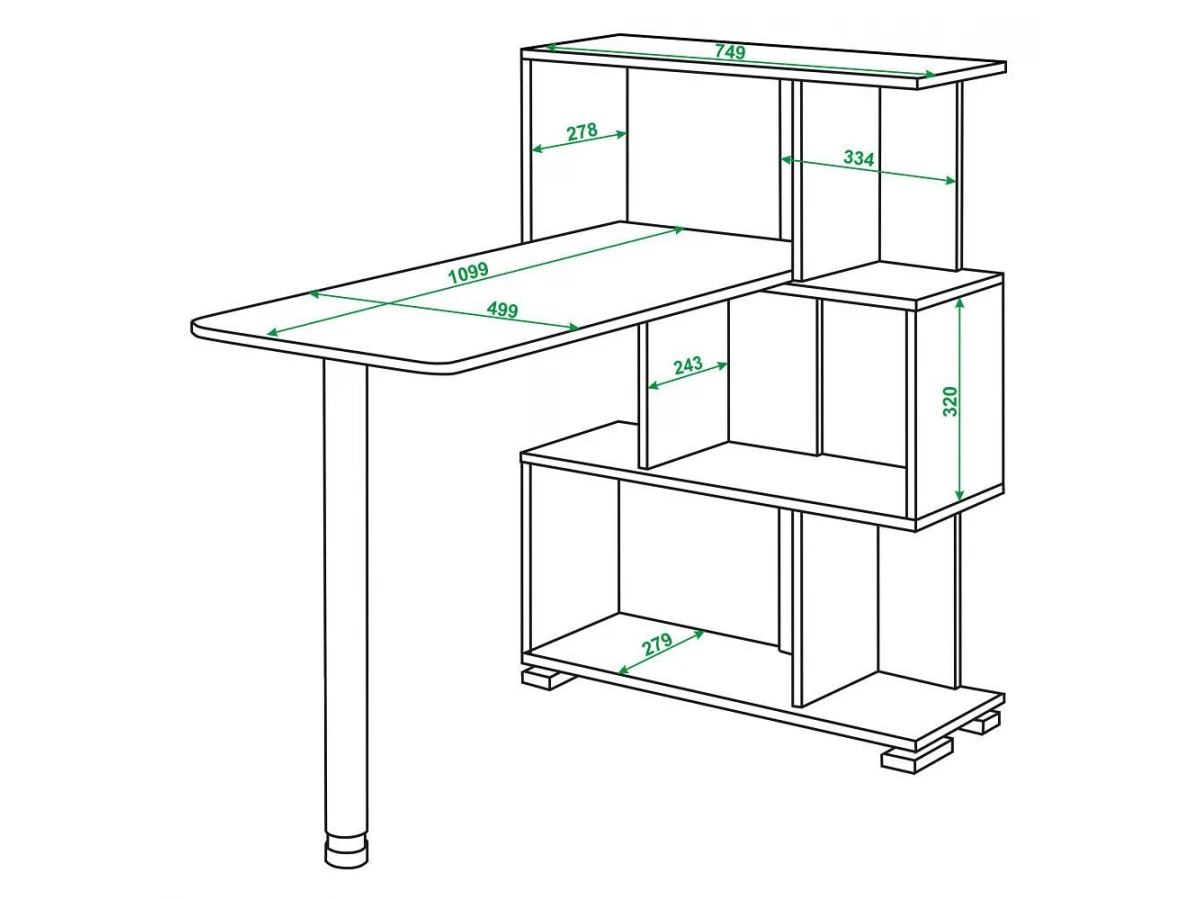 749
278
334
1099
499
243
320
279