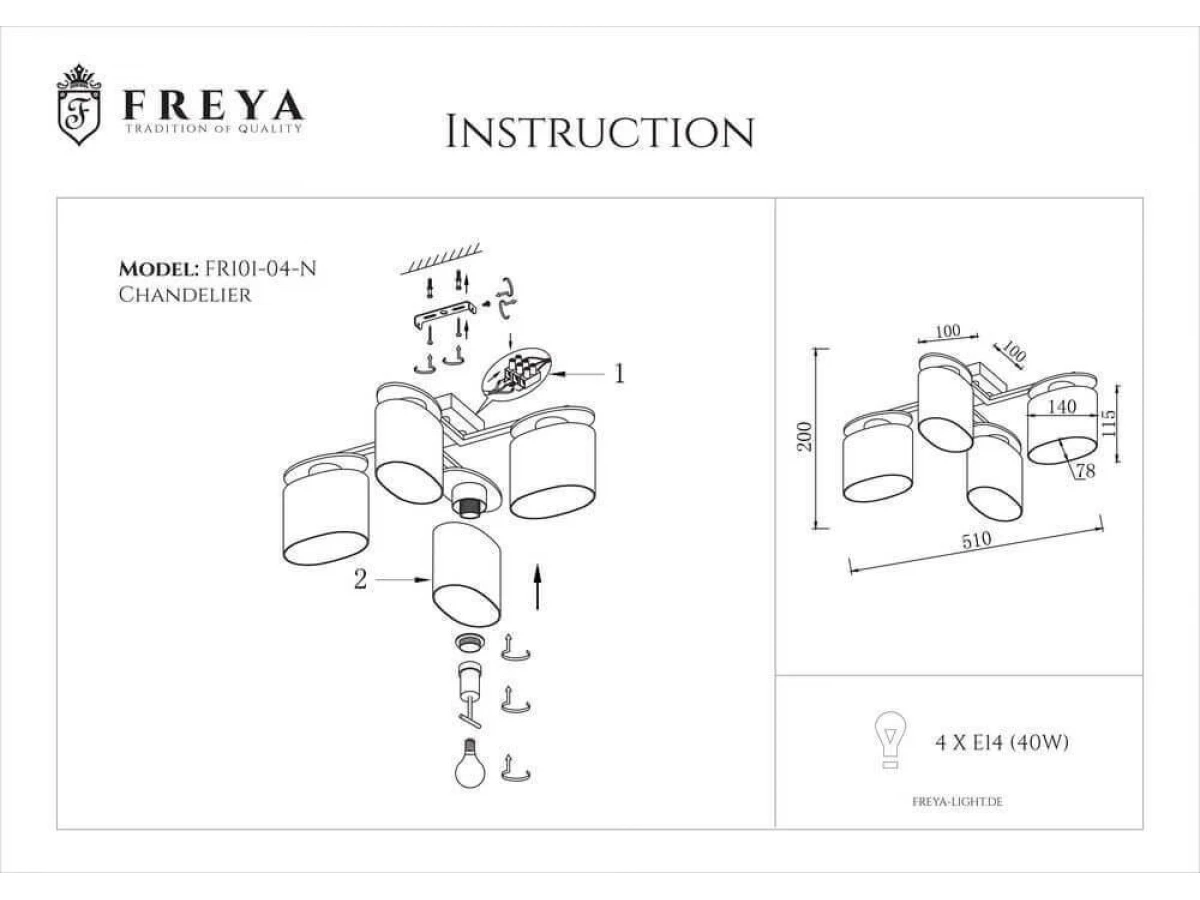 F
FREYA
TRADITION OF QUALITY

INSTRUCTION

MODEL: FR101-04-N
CHANDELIER

1

2

100
100
140
115
200
78
510

4 X E14 (40W)

FREYA-LIGHT.DE