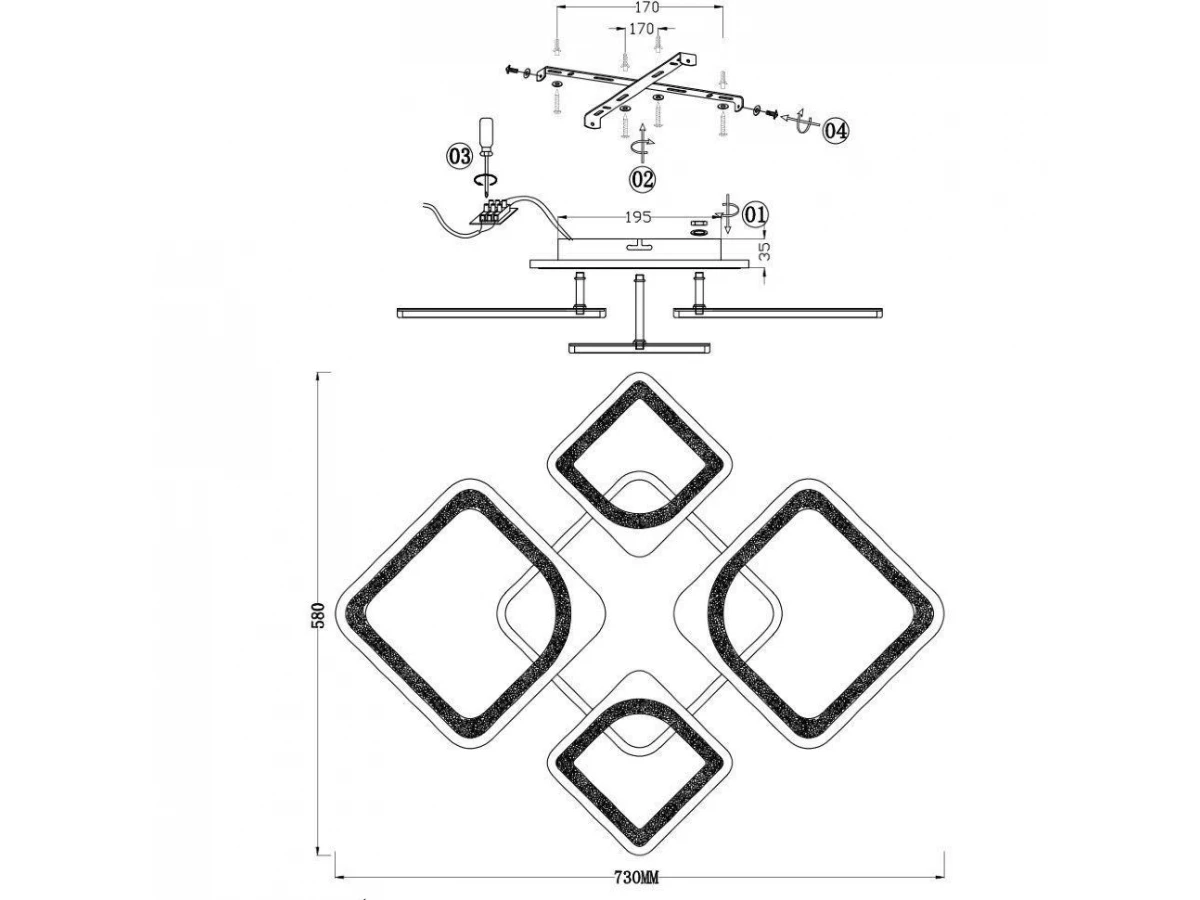 170
170
04
03
02
195
01
35
580
730MM