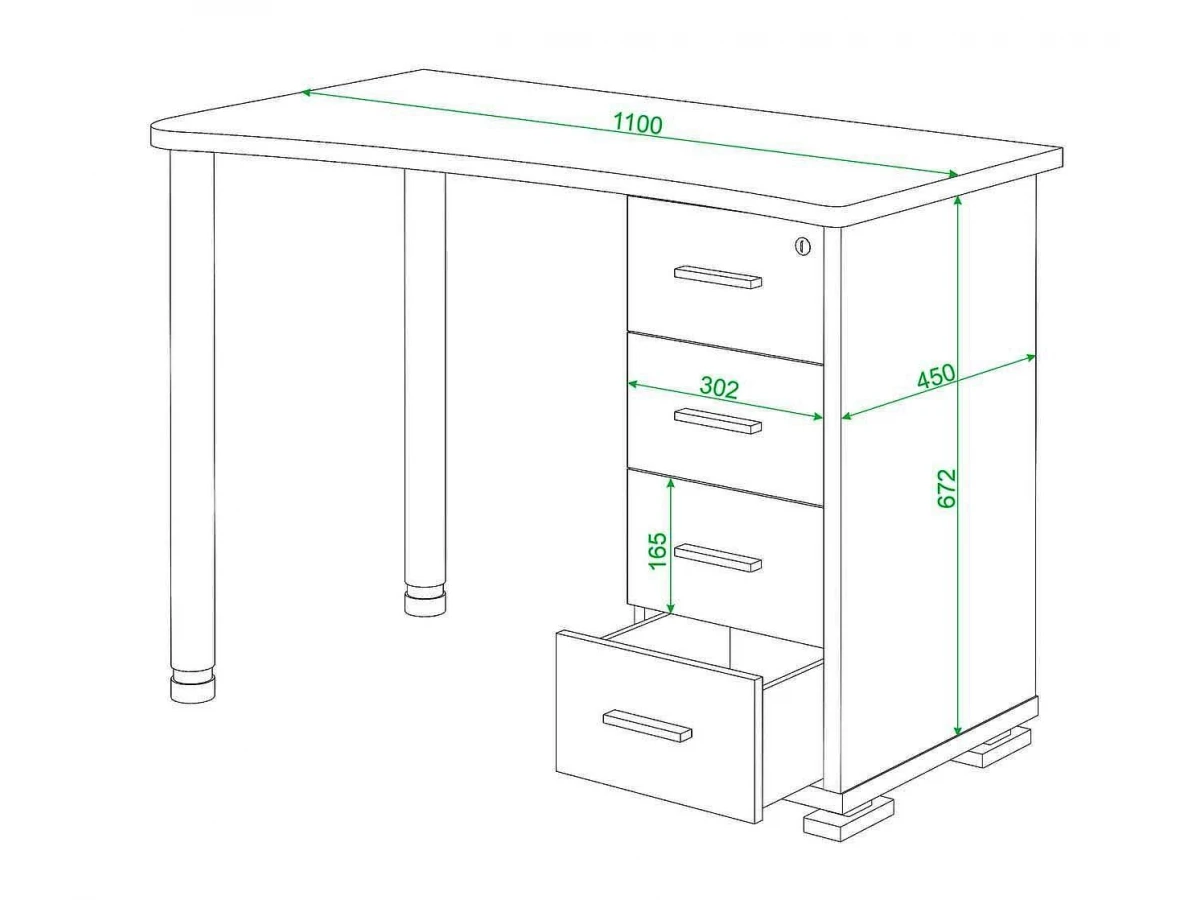 1100
302
450
672
165