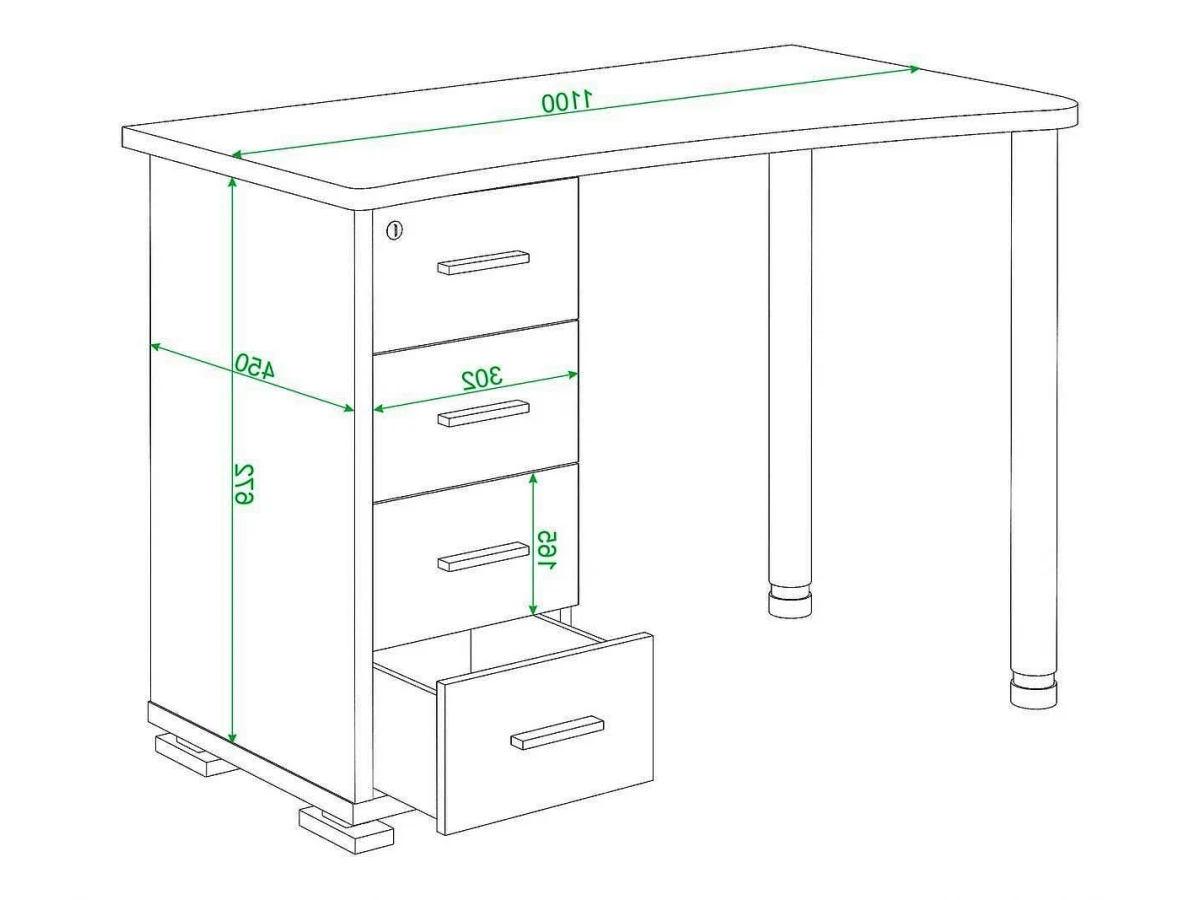 1100

450

302

672

165