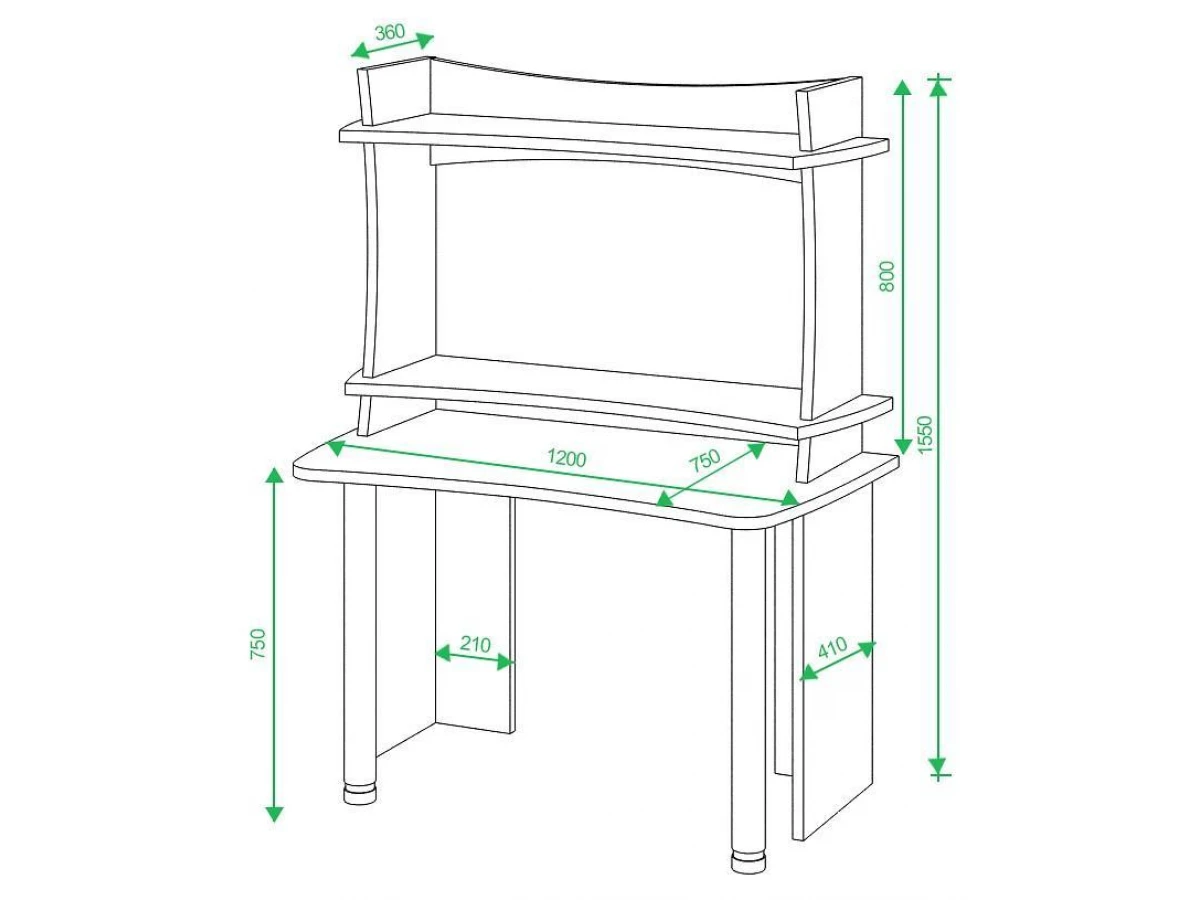 360
800
1550
1200
750
750
210
410