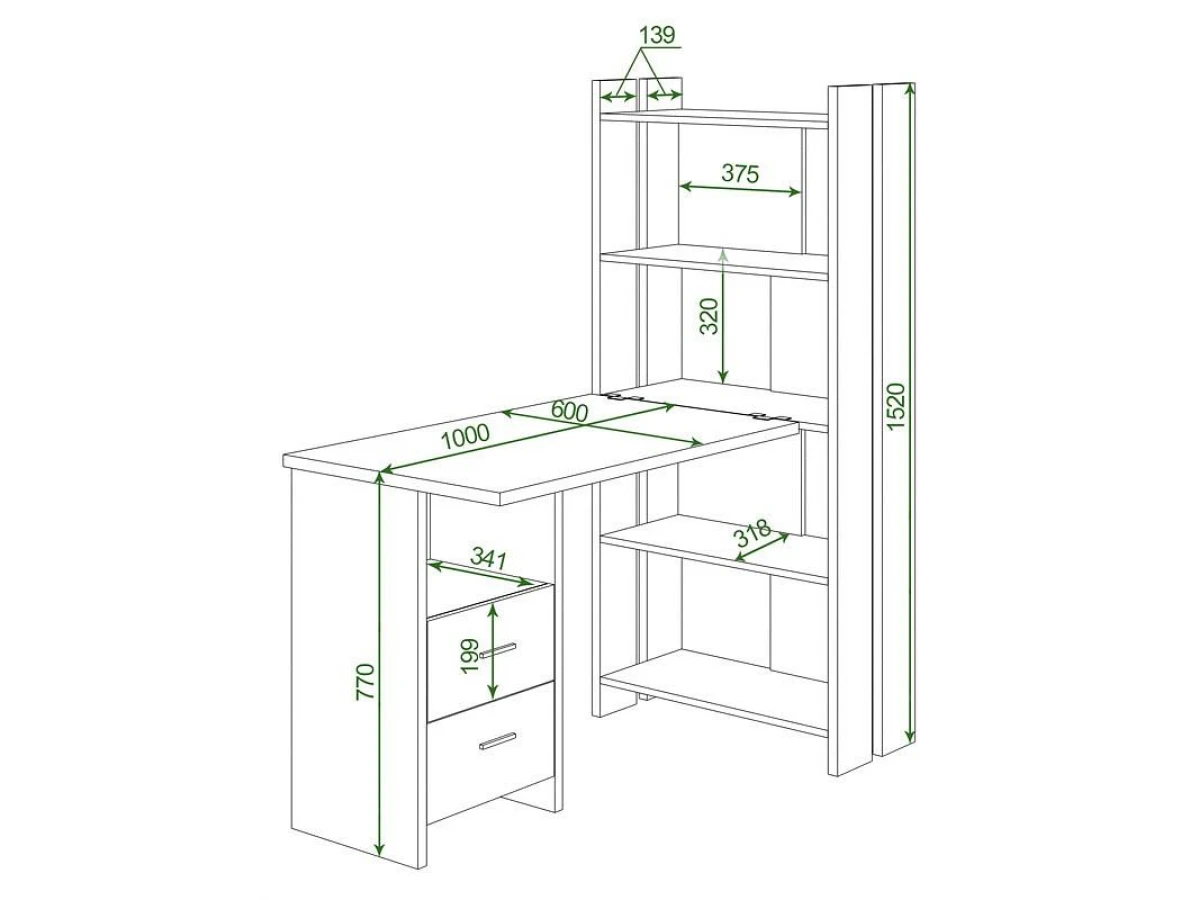 139
375
320
1520
600
1000
318
341
199
770