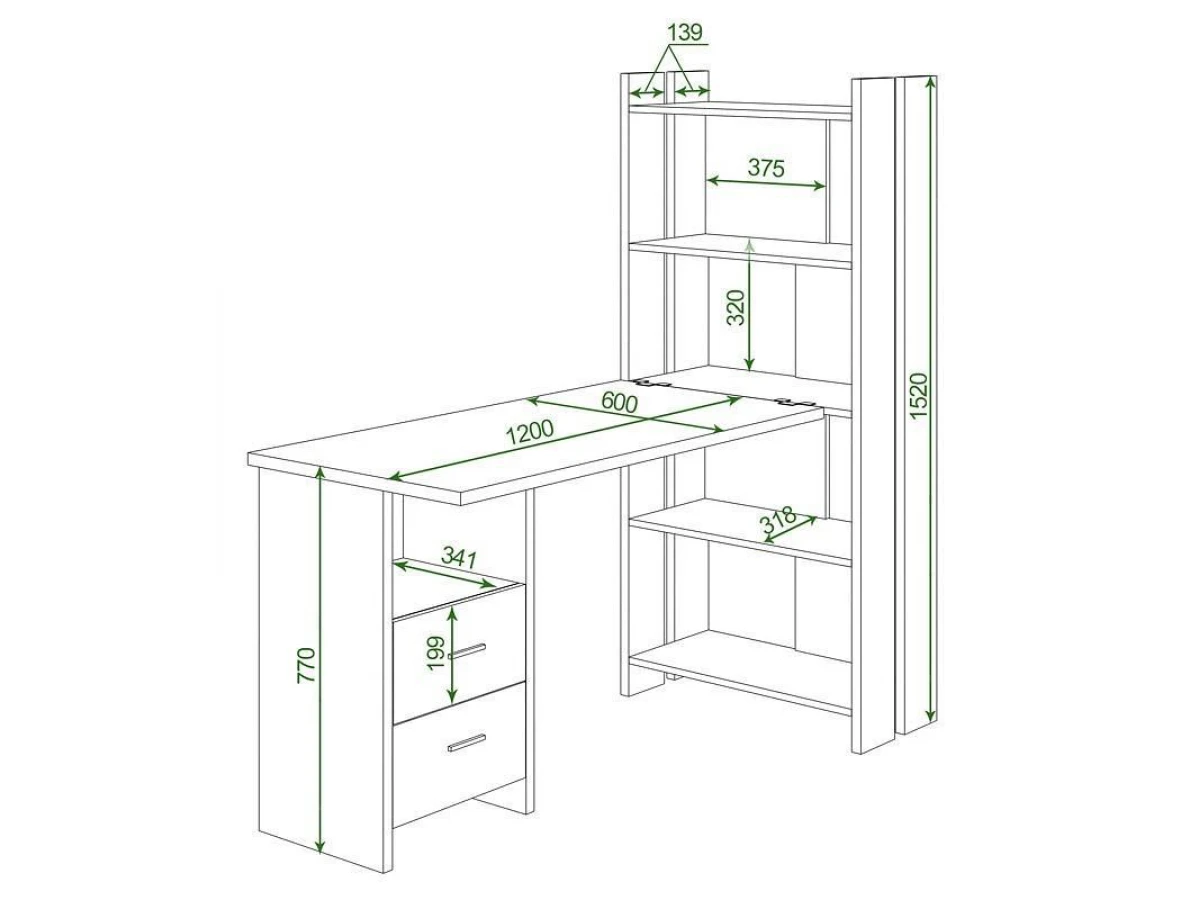 139
375
320
1520
600
1200
318
341
199
770