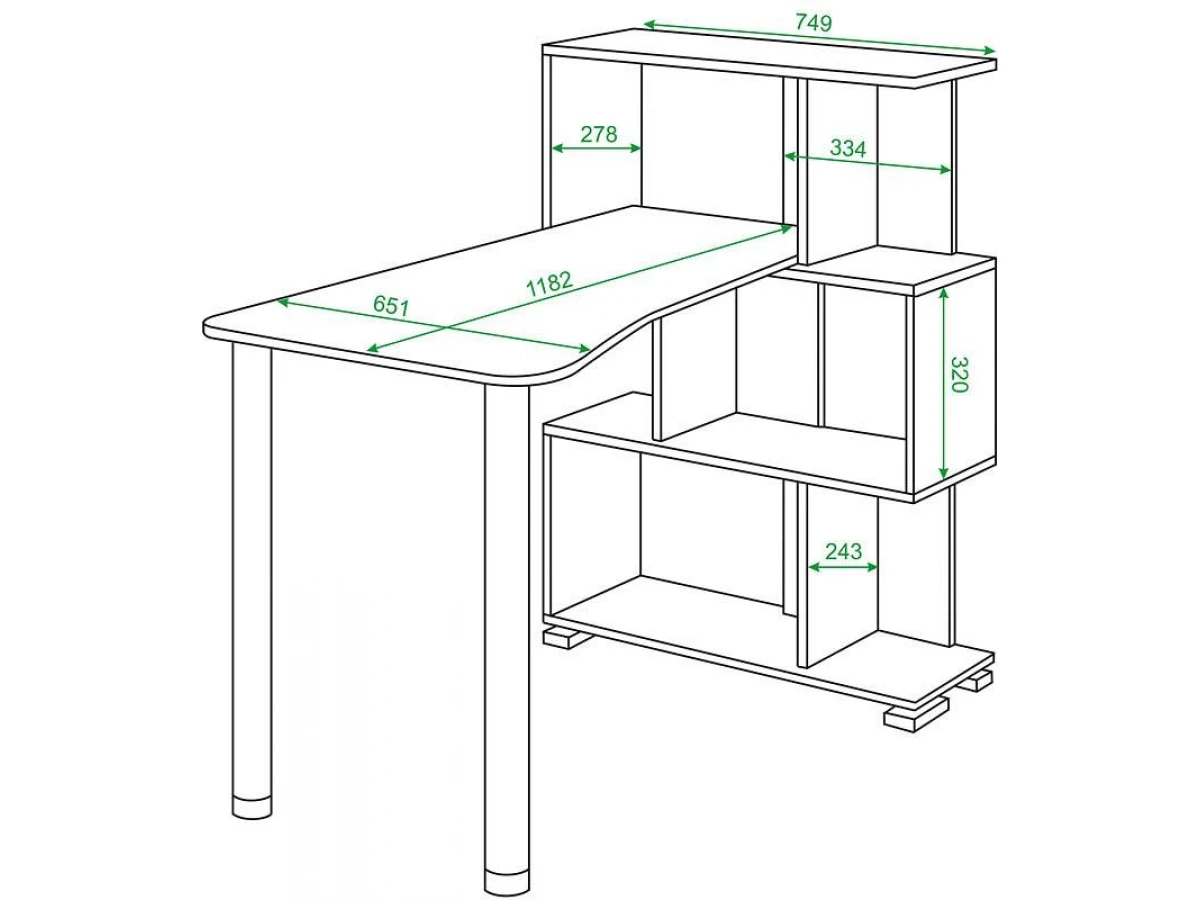 749
278
334
1182
651
320
243