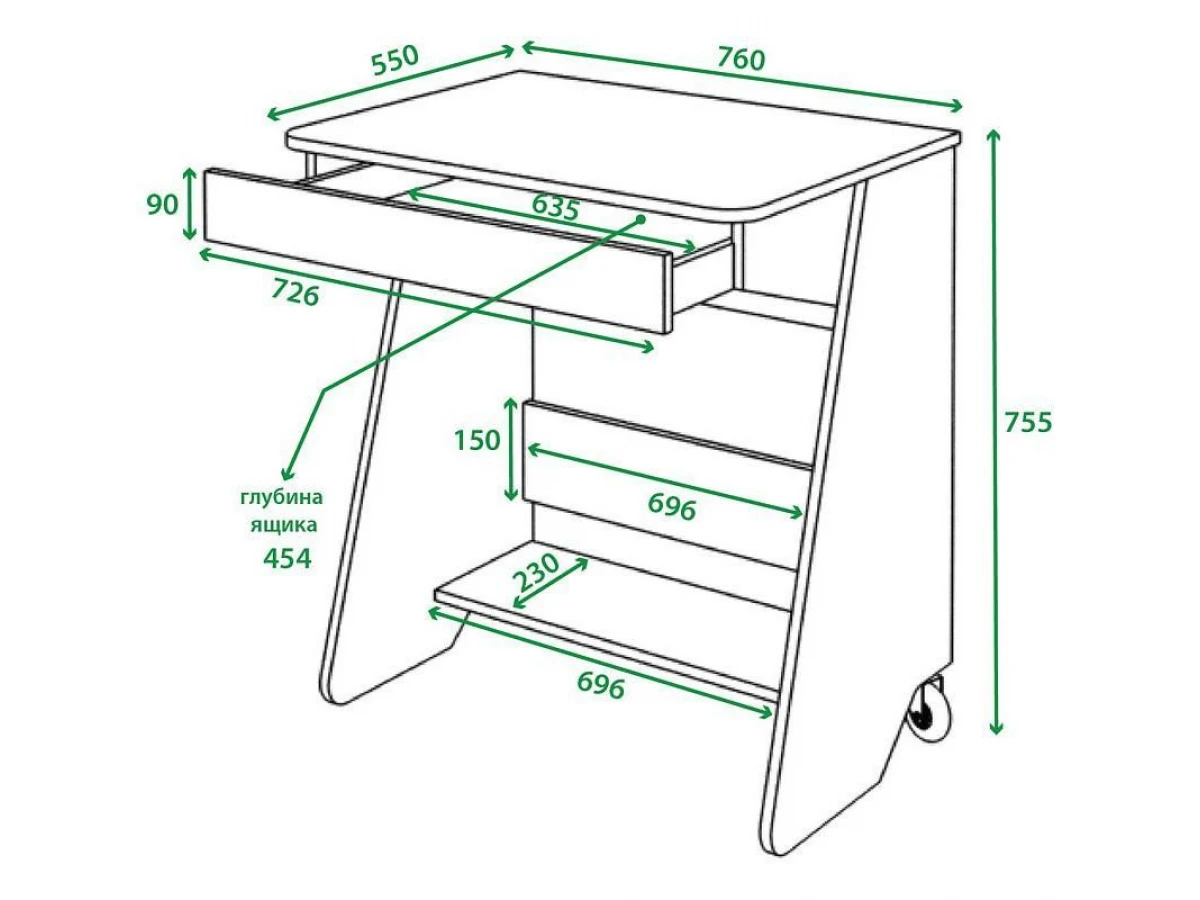 550
760
90
635
726
755
150
696
глубина ящика
454
230
696