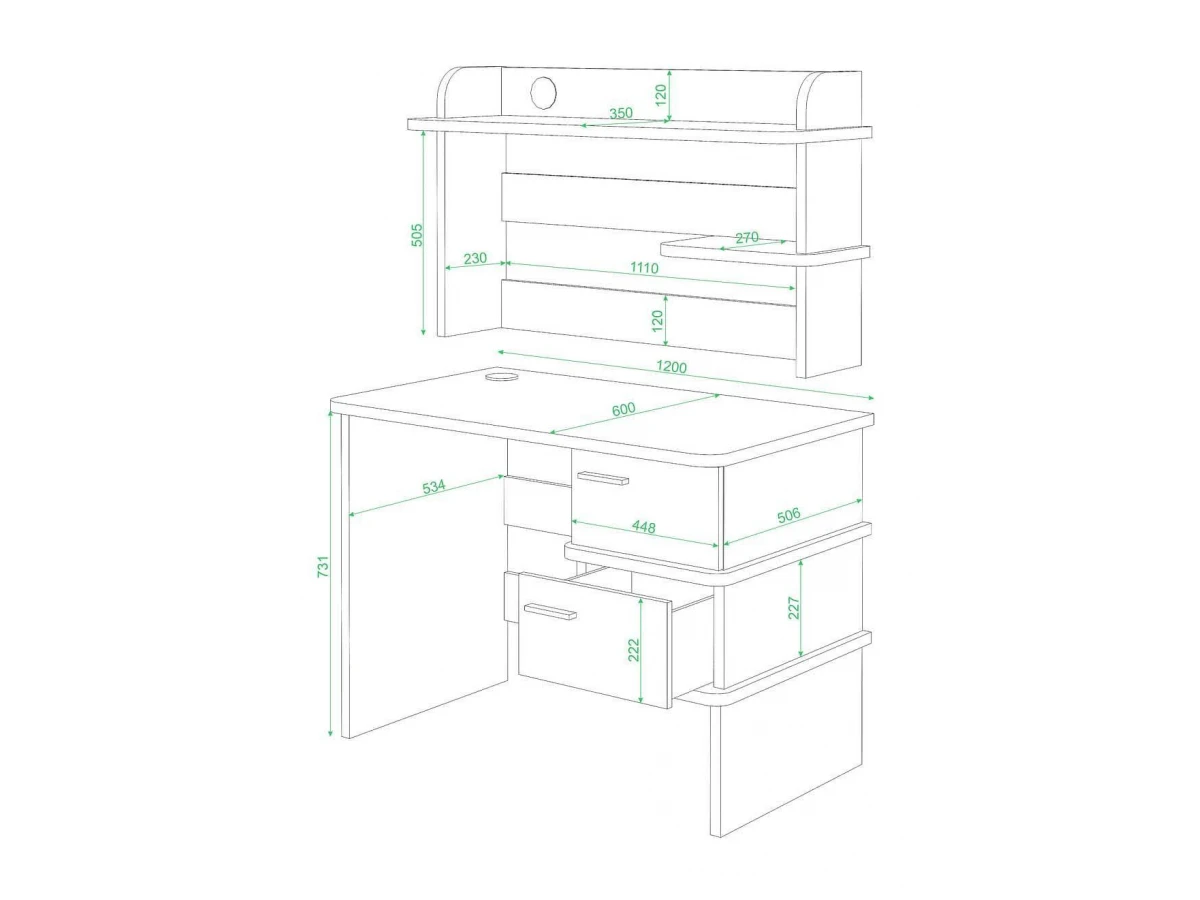 120
350
505
270
230
1110
120
1200
600
534
448
506
731
227
222