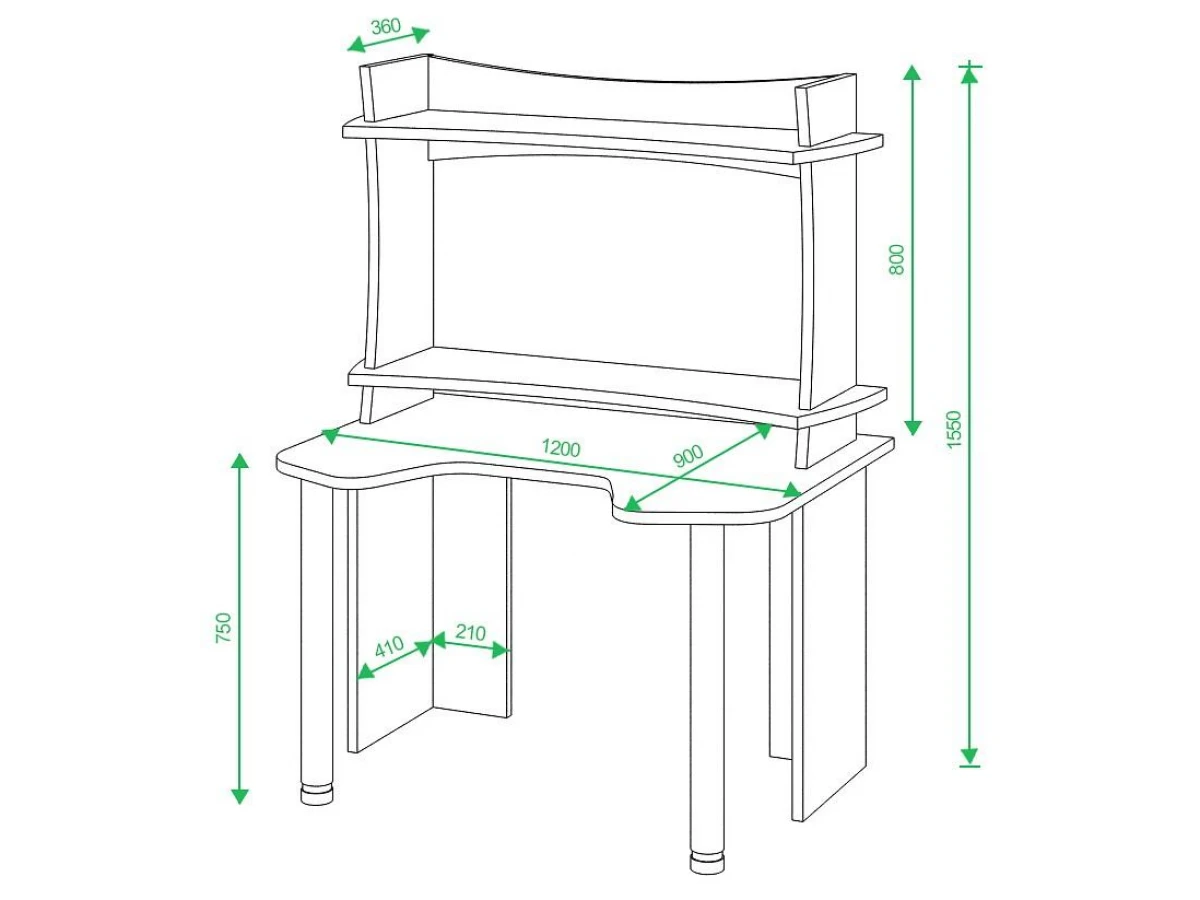 360
800
1550
1200
900
750
410
210