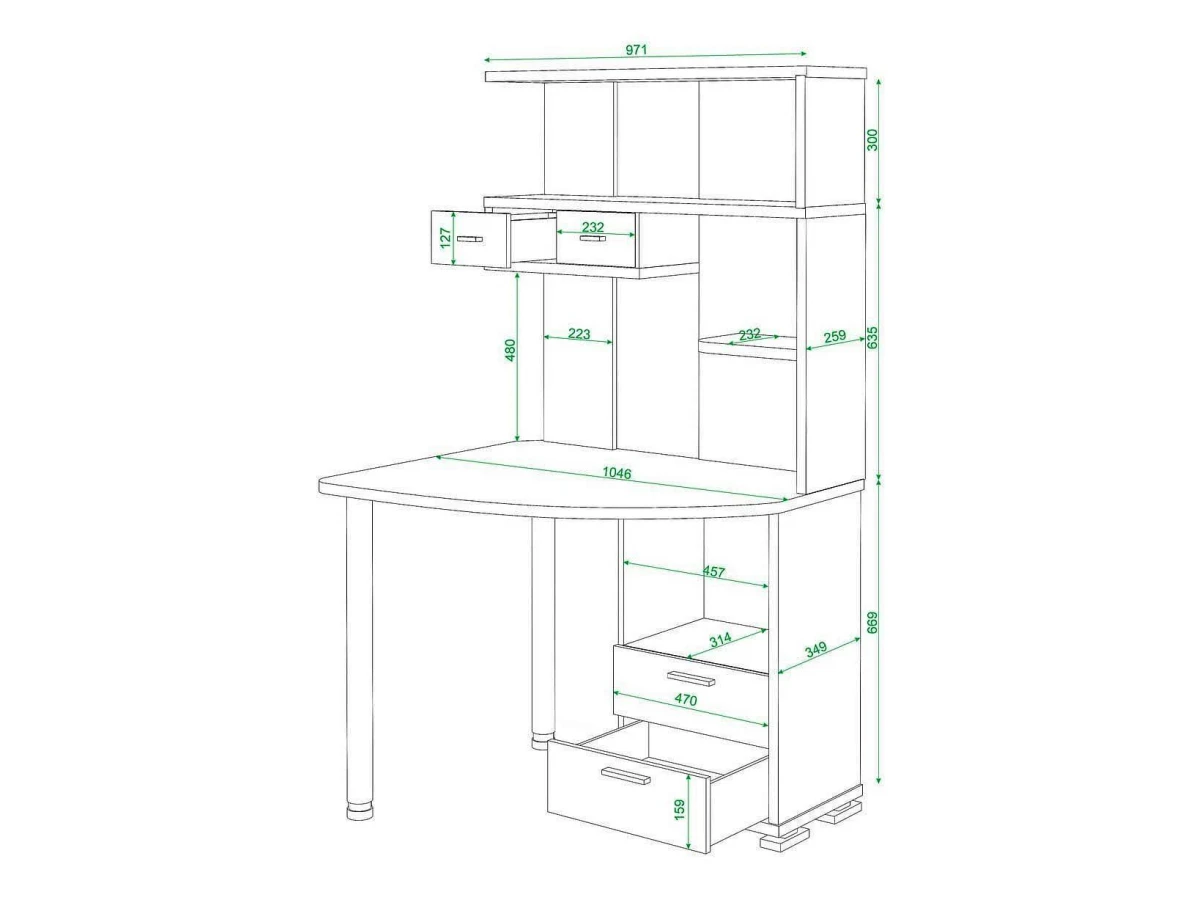 971
300
127
232
480
223
232
259
635
1046
457
314
349
669
470
159