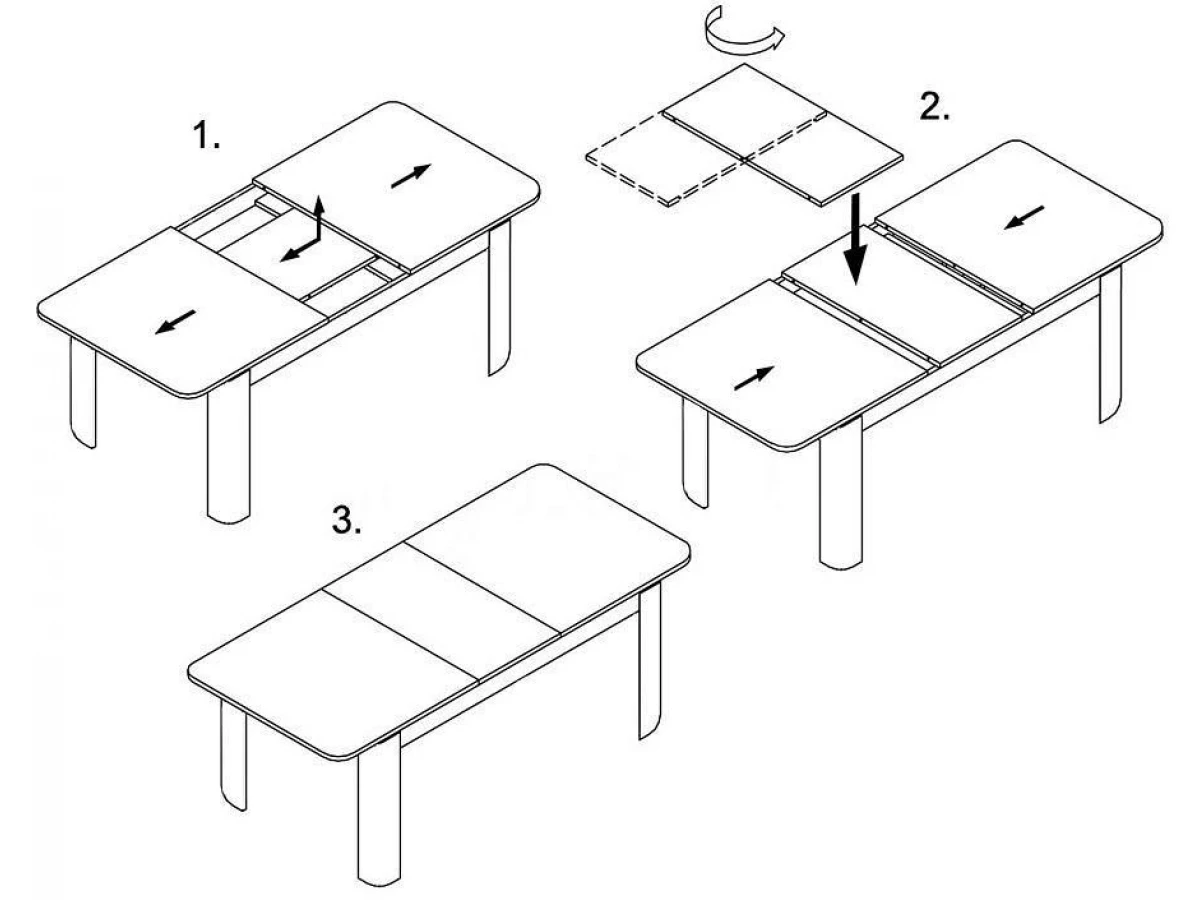 1.

2.

3.