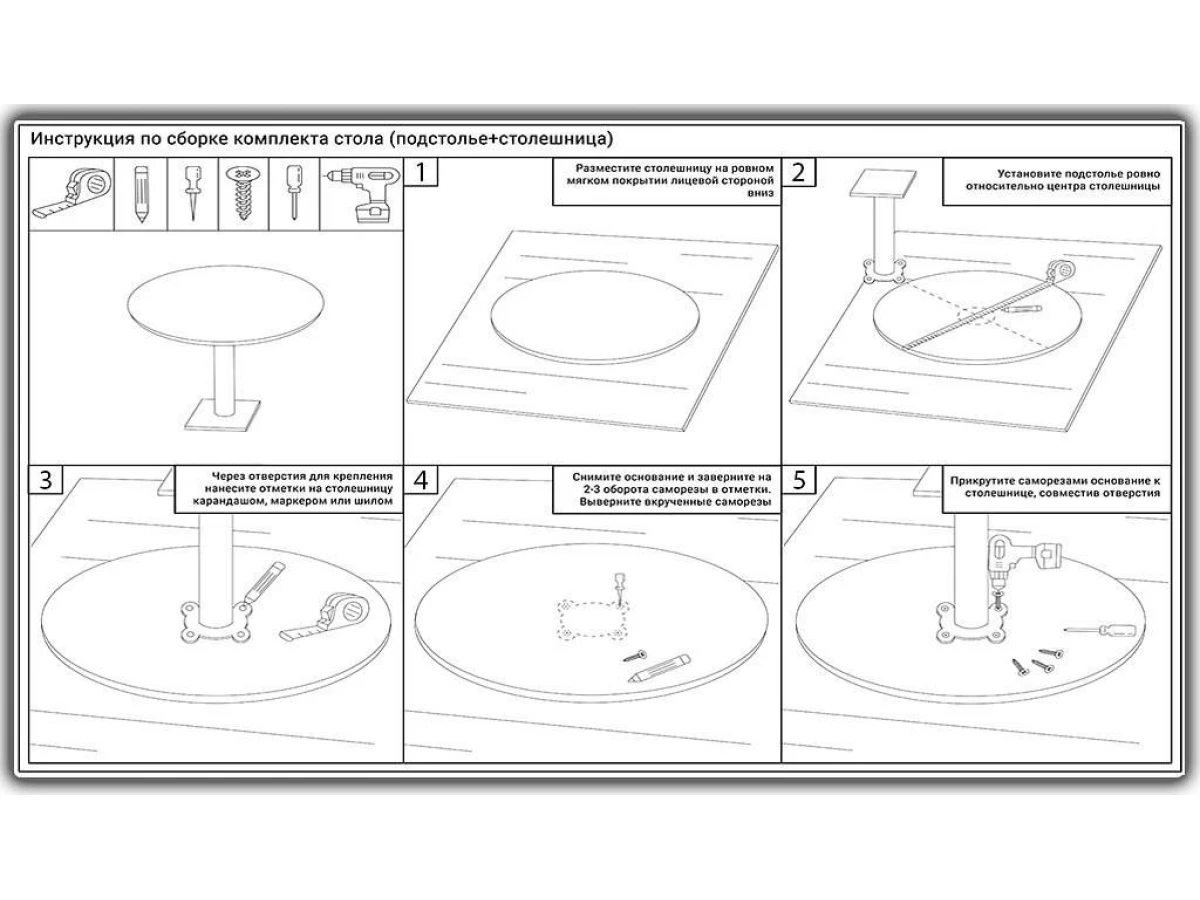 Инструкция по сборке комплекта стола (подстолье+столешница)

1

Разместите столешницу на ровном мягком покрытии лицевой стороной вниз

2

Установите подстолье ровно относительно центра столешницы

3

Через отверстия для крепления нанесите отметки на столешницу карандашом, маркером или шилом

4

Снимите основание и заверните на 2-3 оборота саморезы в отметки. Выверните вкрученные саморезы

5

Прикрутите саморезами основание к столешнице, совместив отверстия